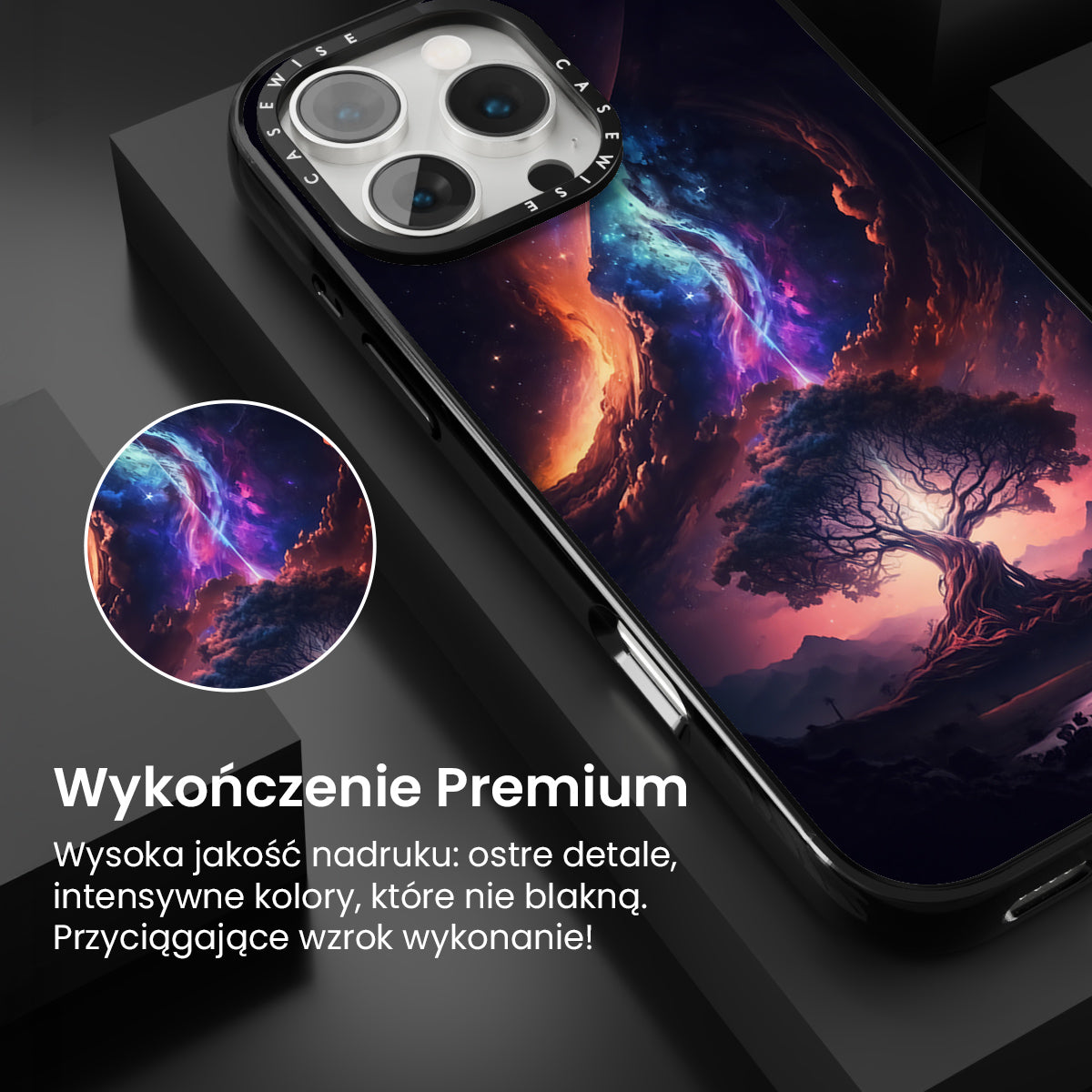 CASEWISE CASEWISE

Wykończenie Premium

Wysoka jakość nadruku: ostre detale, intensywne kolory, które nie blakną. Przyciągające wzrok wykonanie!