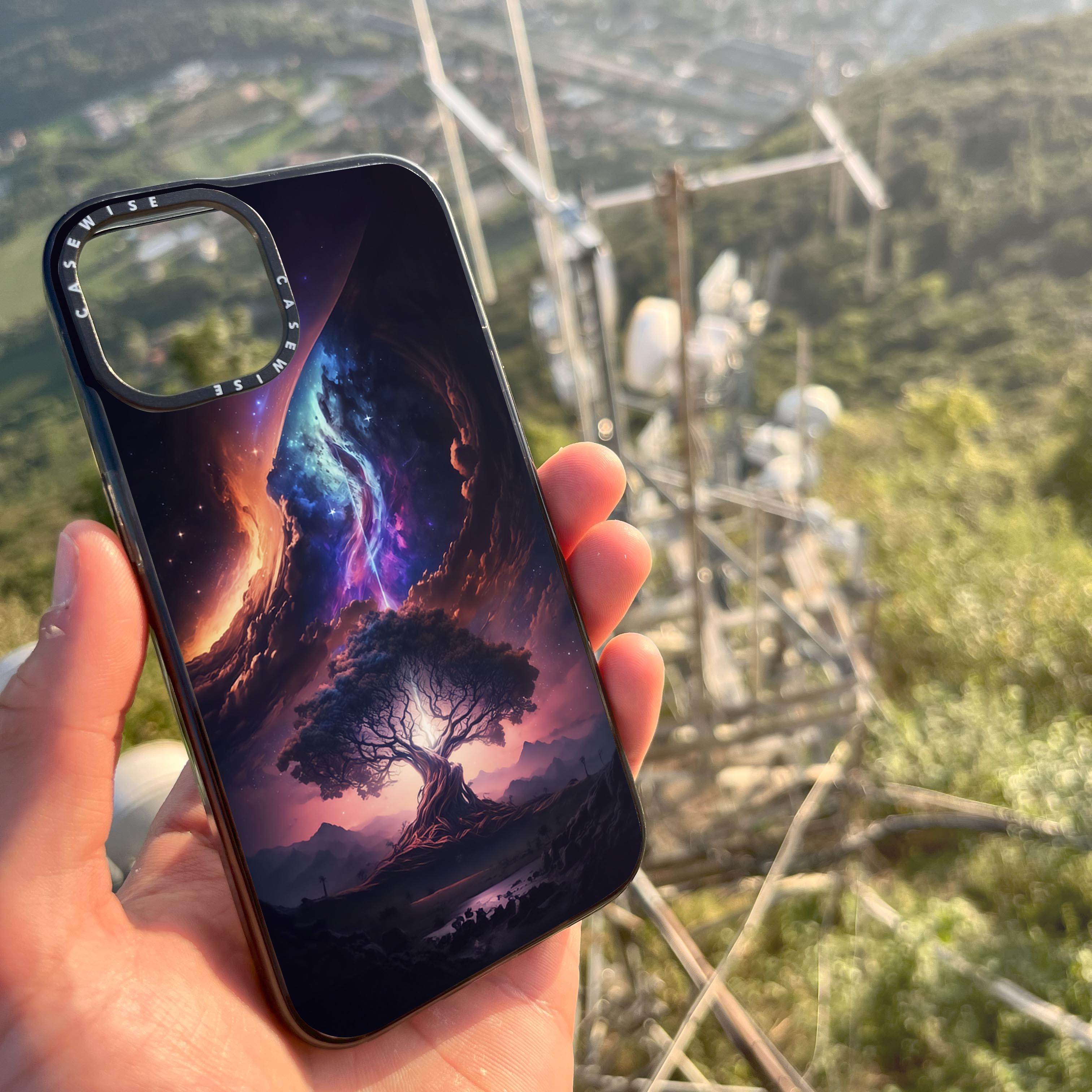 CASEWISE CASEWISE