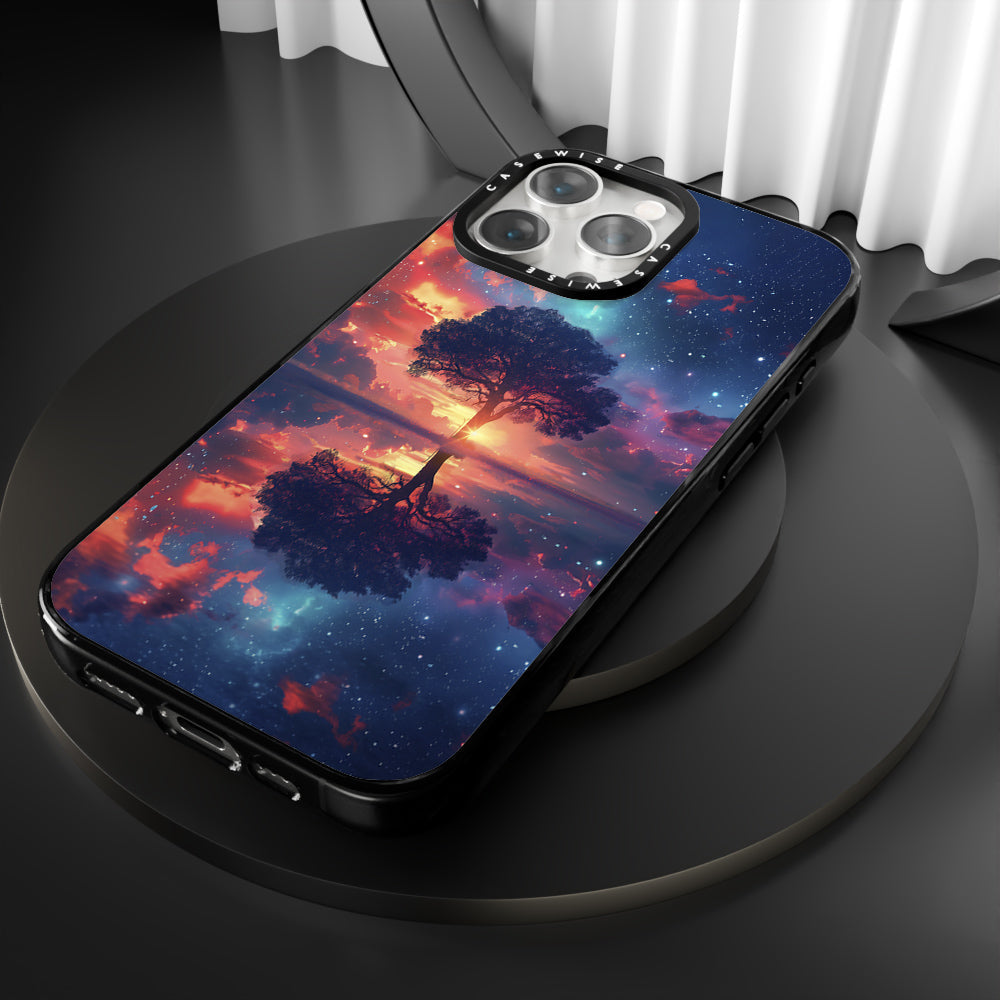 CASEWISE CASEWISE