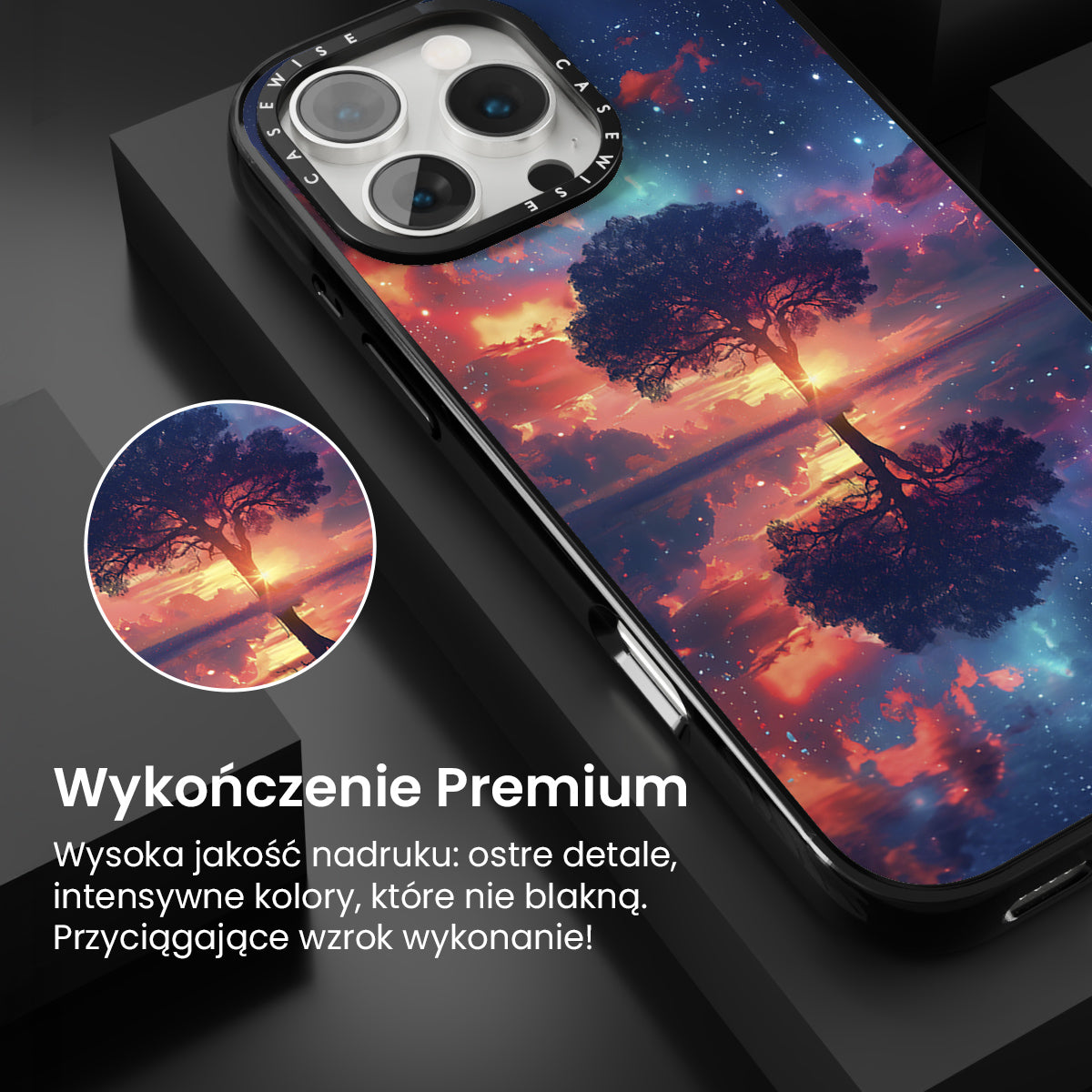 CASEWISE CASEWISE

Wykończenie Premium

Wysoka jakość nadruku: ostre detale, intensywne kolory, które nie blakną. Przyciągające wzrok wykonanie!