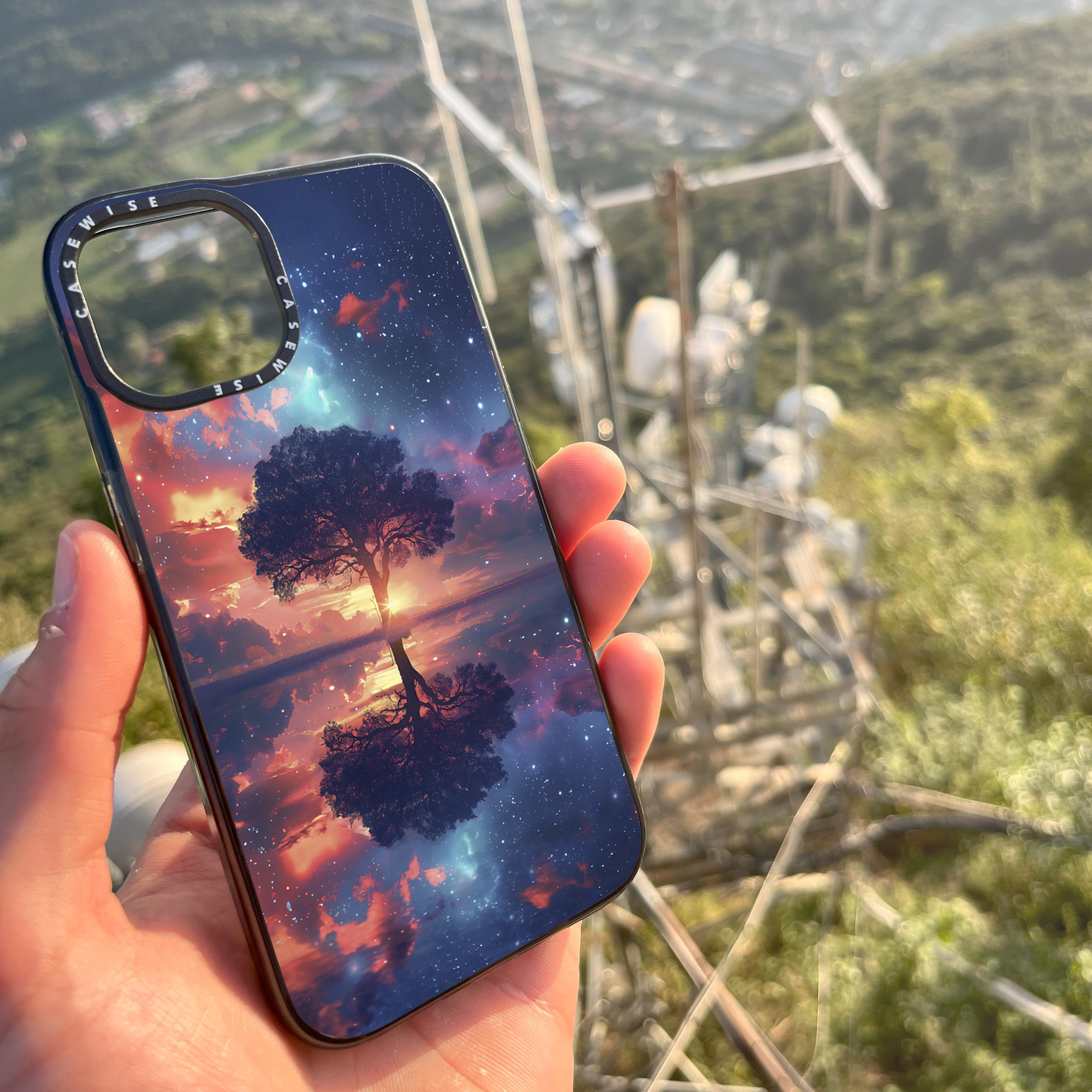 CASEWISE CASEWISE