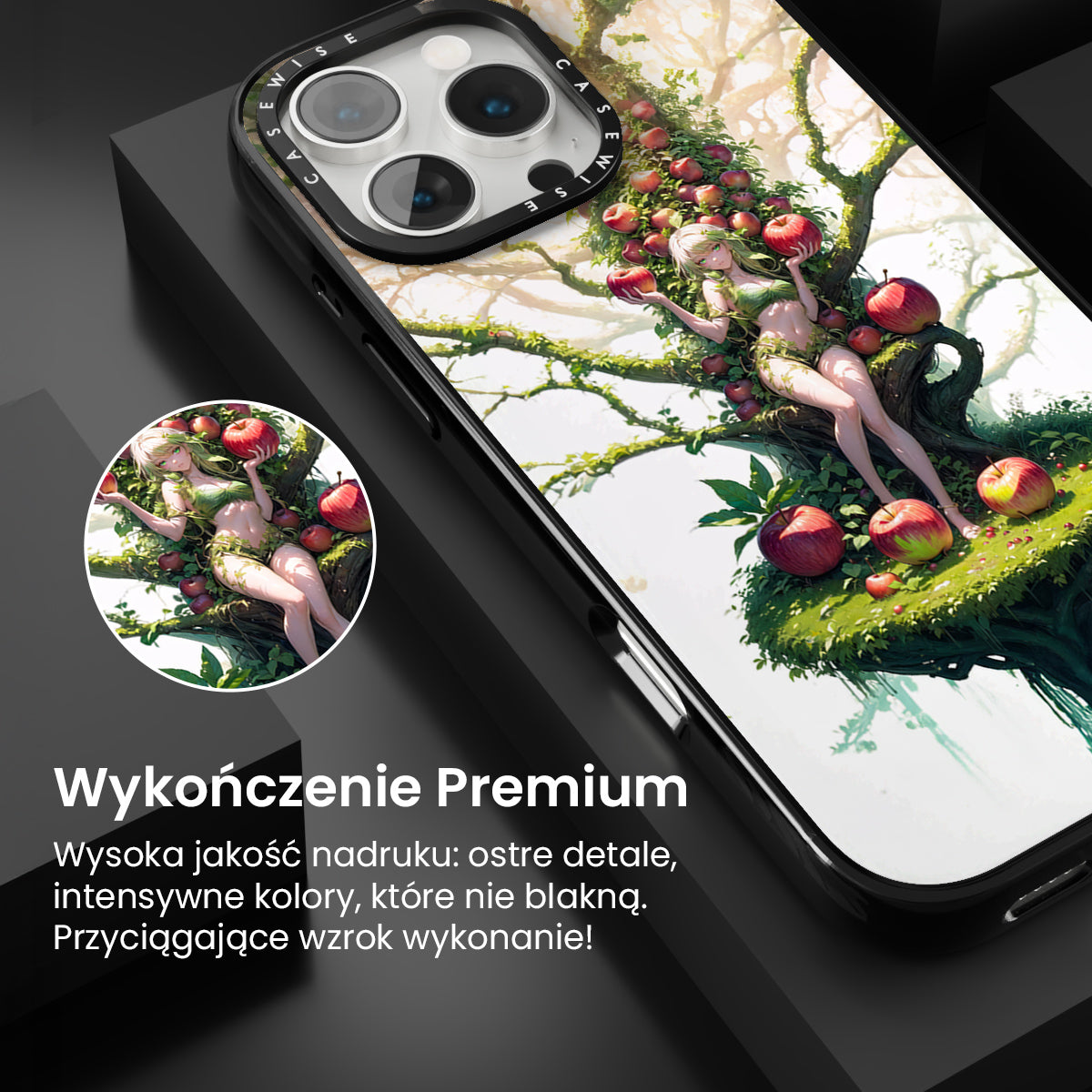 CASEWISE CASEWISE

Wykończenie Premium

Wysoka jakość nadruku: ostre detale, intensywne kolory, które nie blakną. Przyciągające wzrok wykonanie!