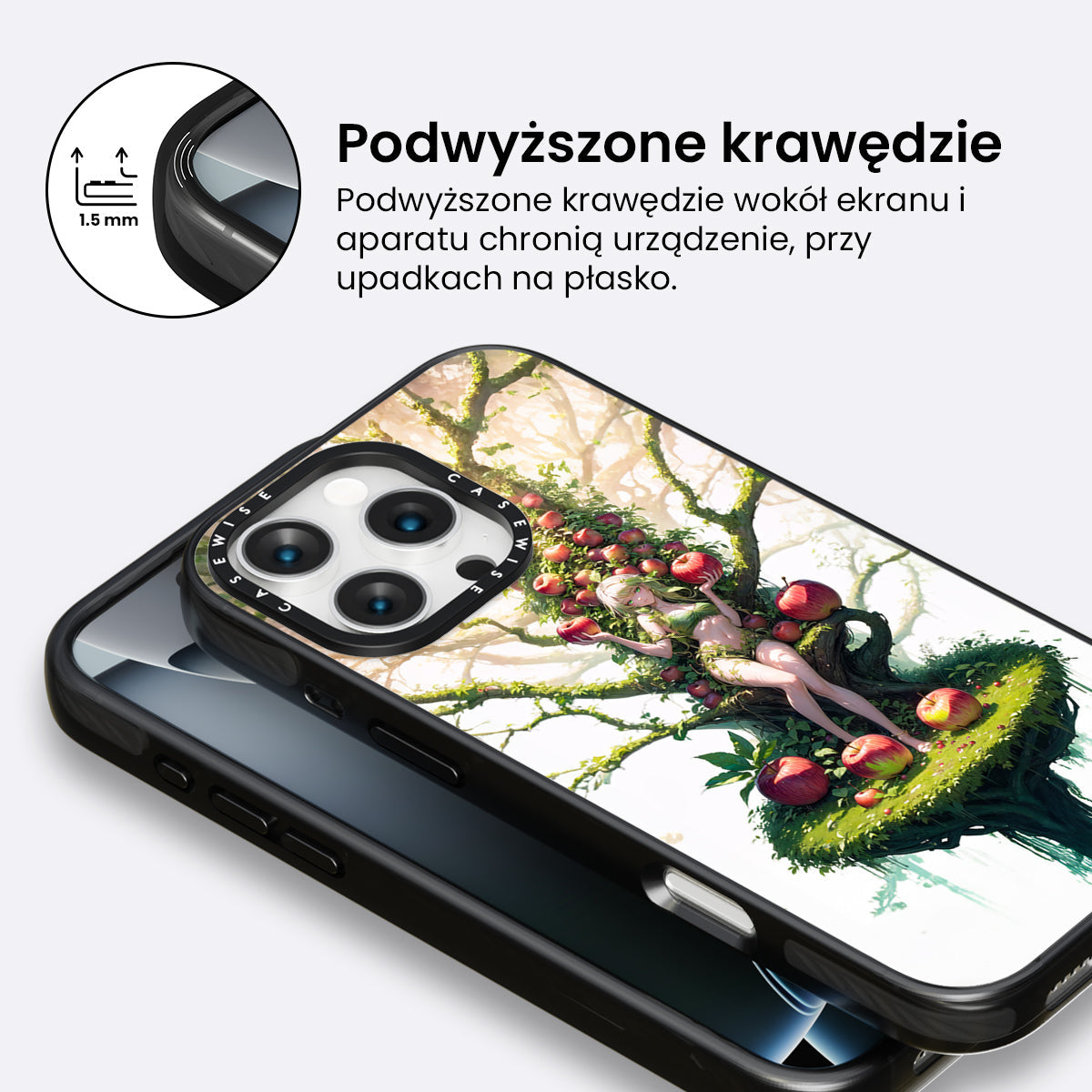 1.5 mm

Podwyższone krawędzie

Podwyższone krawędzie wokół ekranu i aparatu chronią urządzenie, przy upadkach na płasko.

CASEWISE CASEWISE