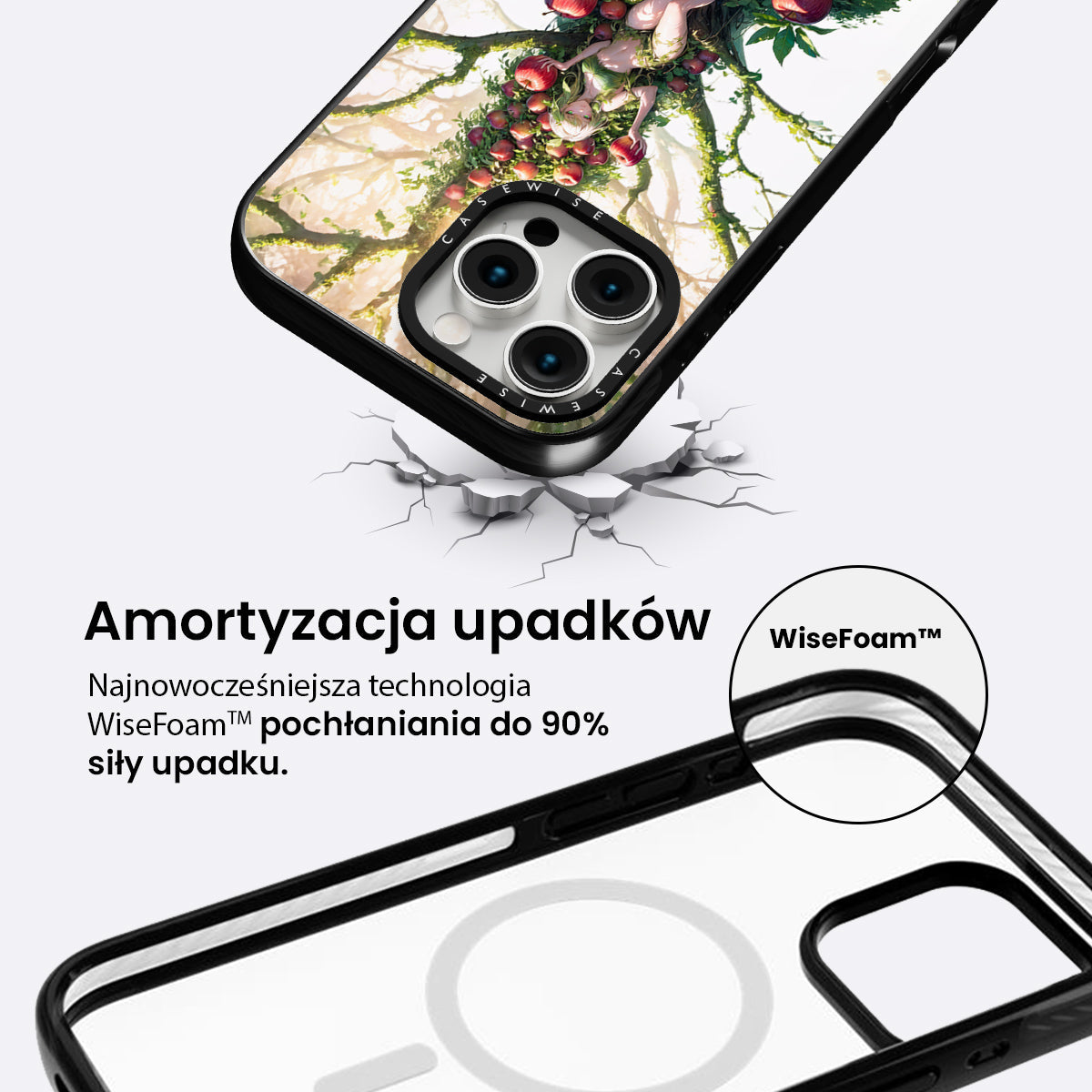 CASEWISE
CASEWISE

Amortyzacja upadków

Najnowocześniejsza technologia WiseFoam™ pochłaniania do 90% siły upadku.

WiseFoam™