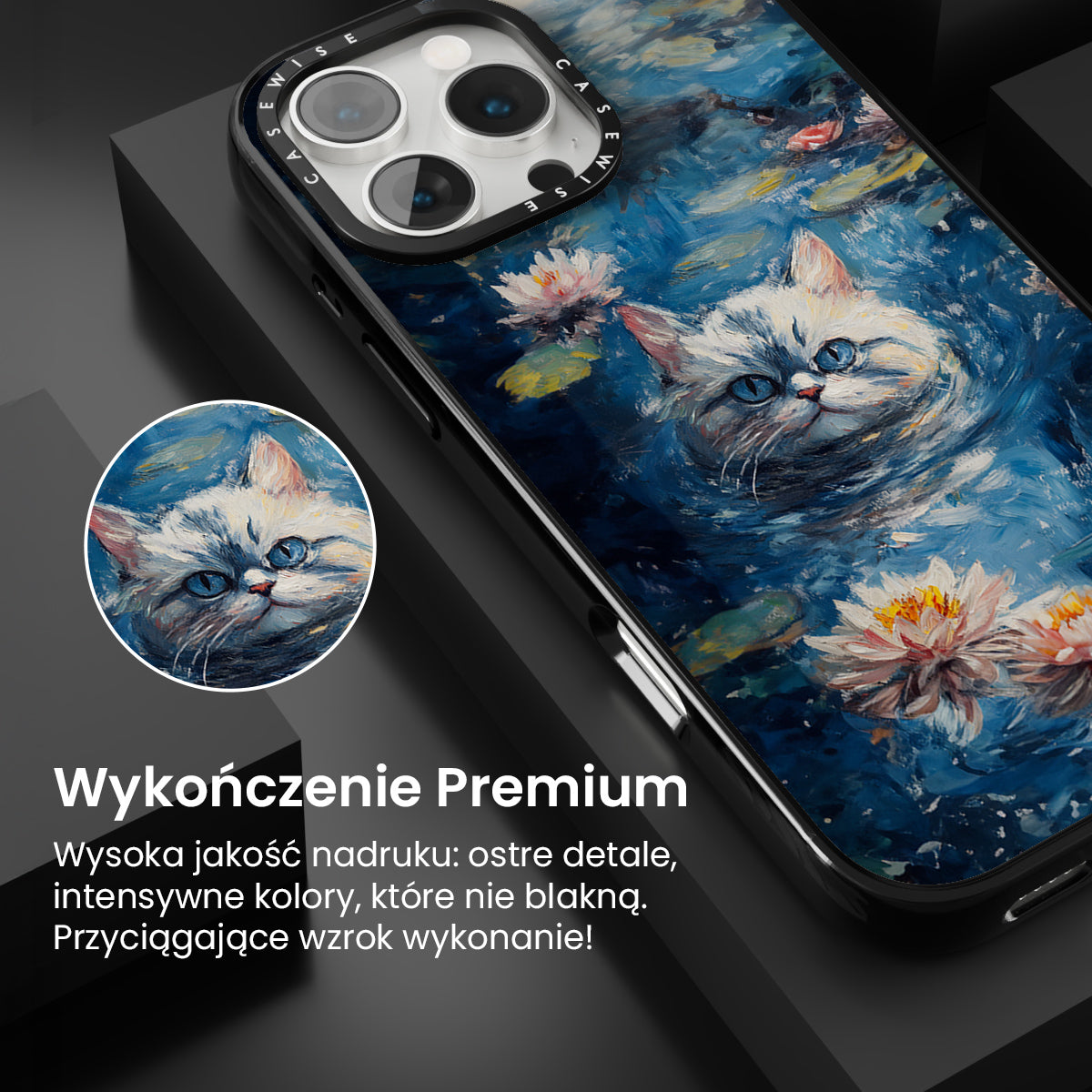 CASEWISE CASEWISE

Wykończenie Premium

Wysoka jakość nadruku: ostre detale, intensywne kolory, które nie blakną. Przyciągające wzrok wykonanie!