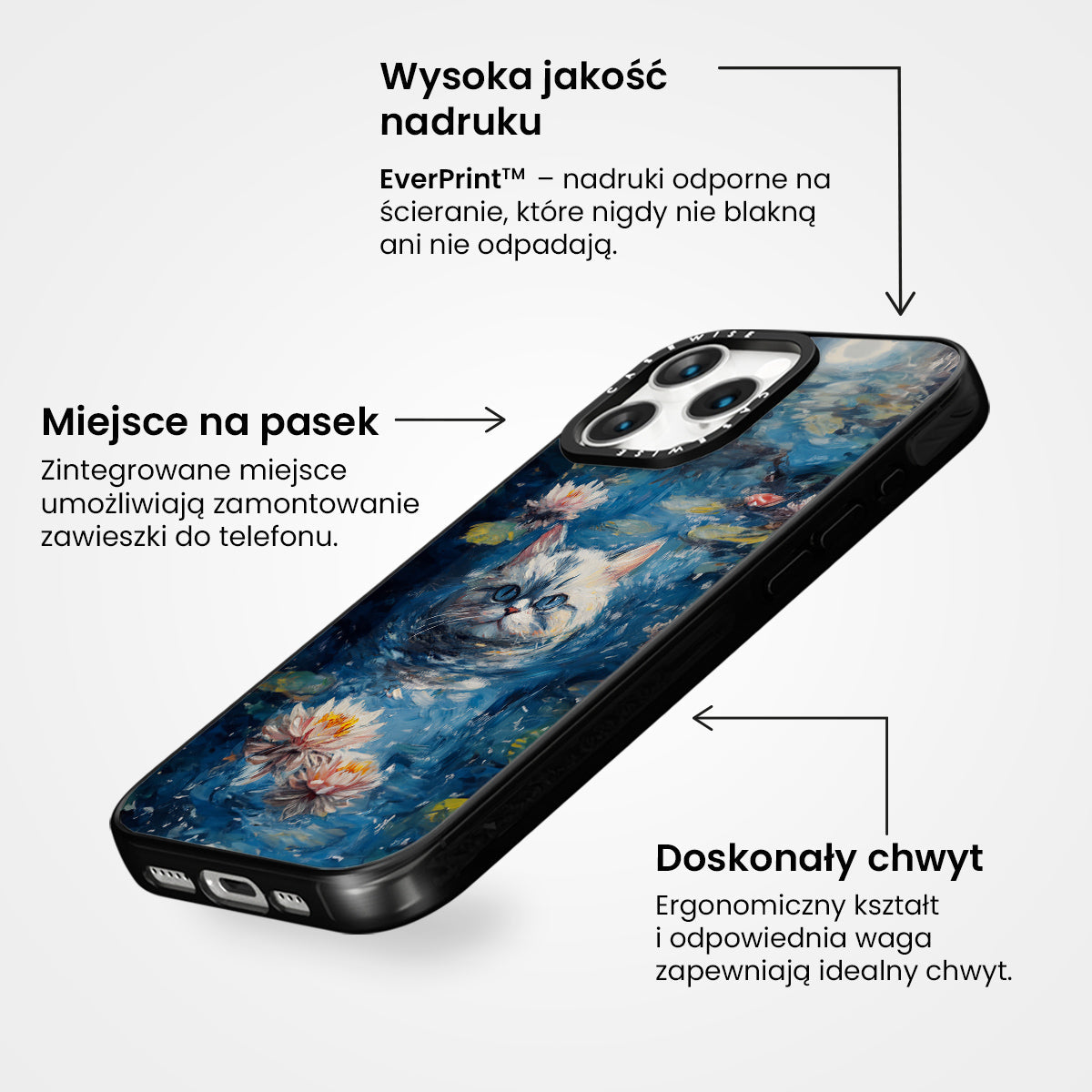 Wysoka jakość nadruku

EverPrint™ – nadruki odporne na ścieranie, które nigdy nie blakną ani nie odpadają.

Miejsce na pasek

Zintegrowane miejsce umożliwiają zamontowanie zawieszki do telefonu.

CASEWISE

CASEWISE

Doskonały chwyt

Ergonomiczny kształt i odpowiednia waga zapewniają idealny chwyt.