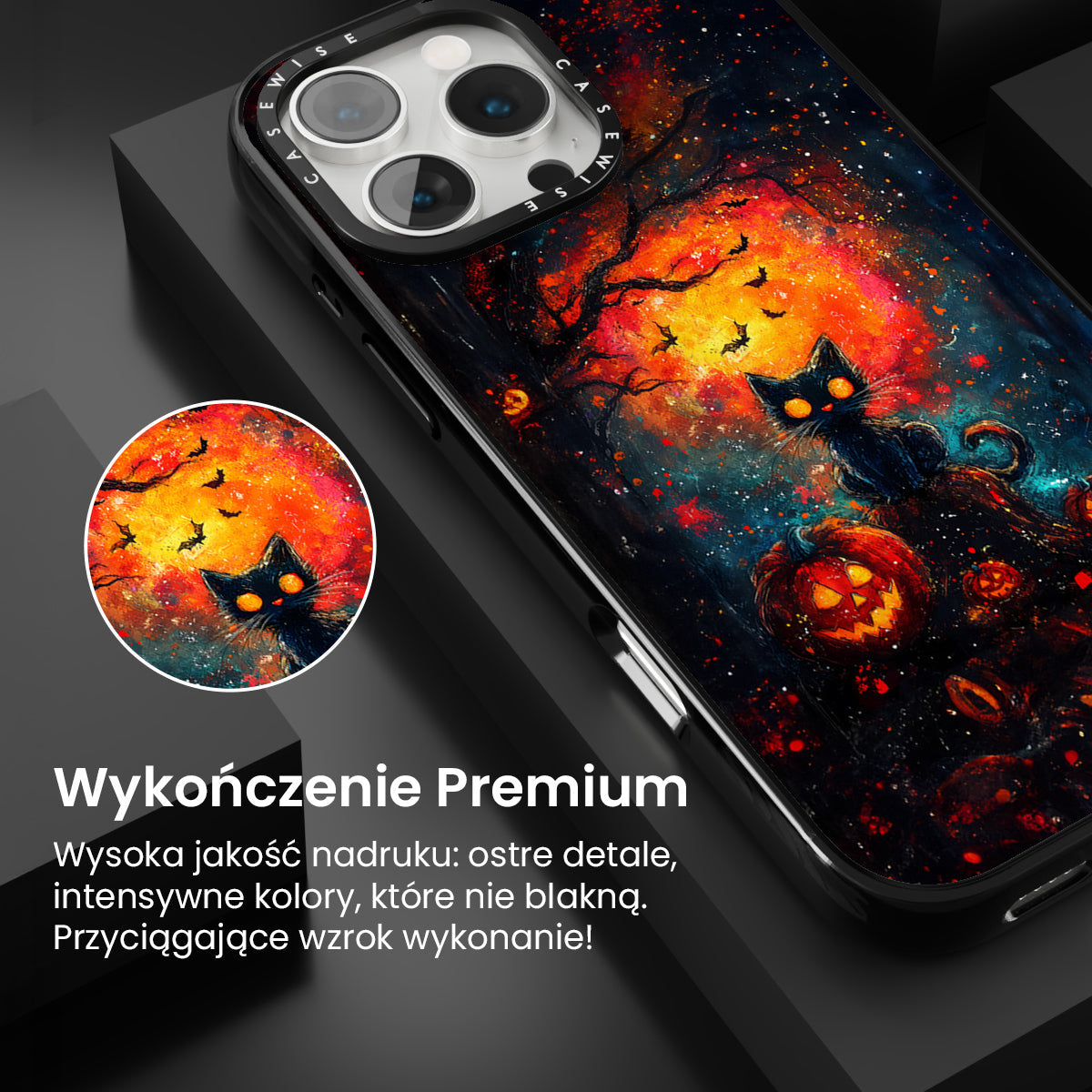 CASEWISE CASEWISE

Wykończenie Premium

Wysoka jakość nadruku: ostre detale, intensywne kolory, które nie blakną. Przyciągające wzrok wykonanie!