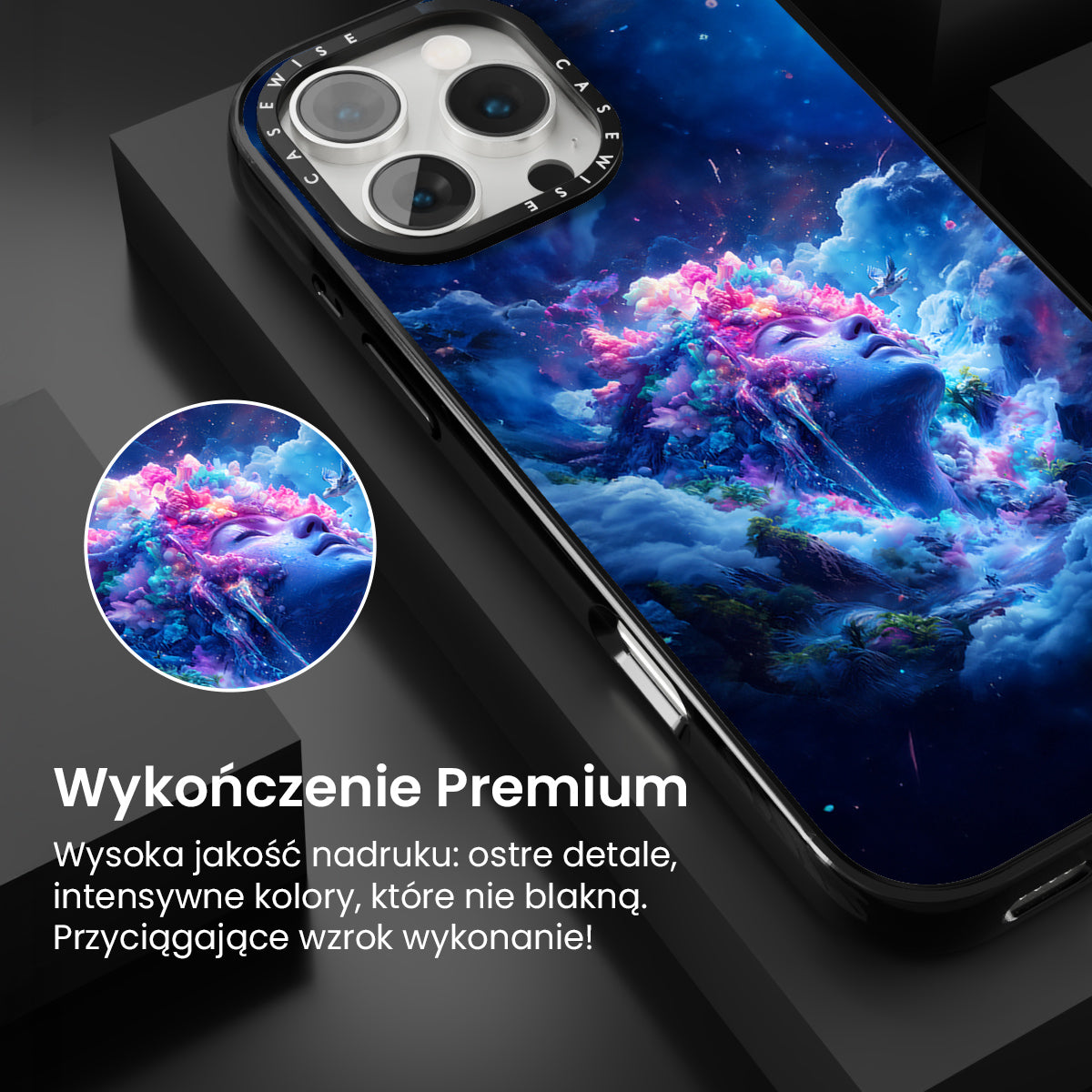 CASEWISE CASEWISE

Wykończenie Premium

Wysoka jakość nadruku: ostre detale, intensywne kolory, które nie blakną. Przyciągające wzrok wykonanie!