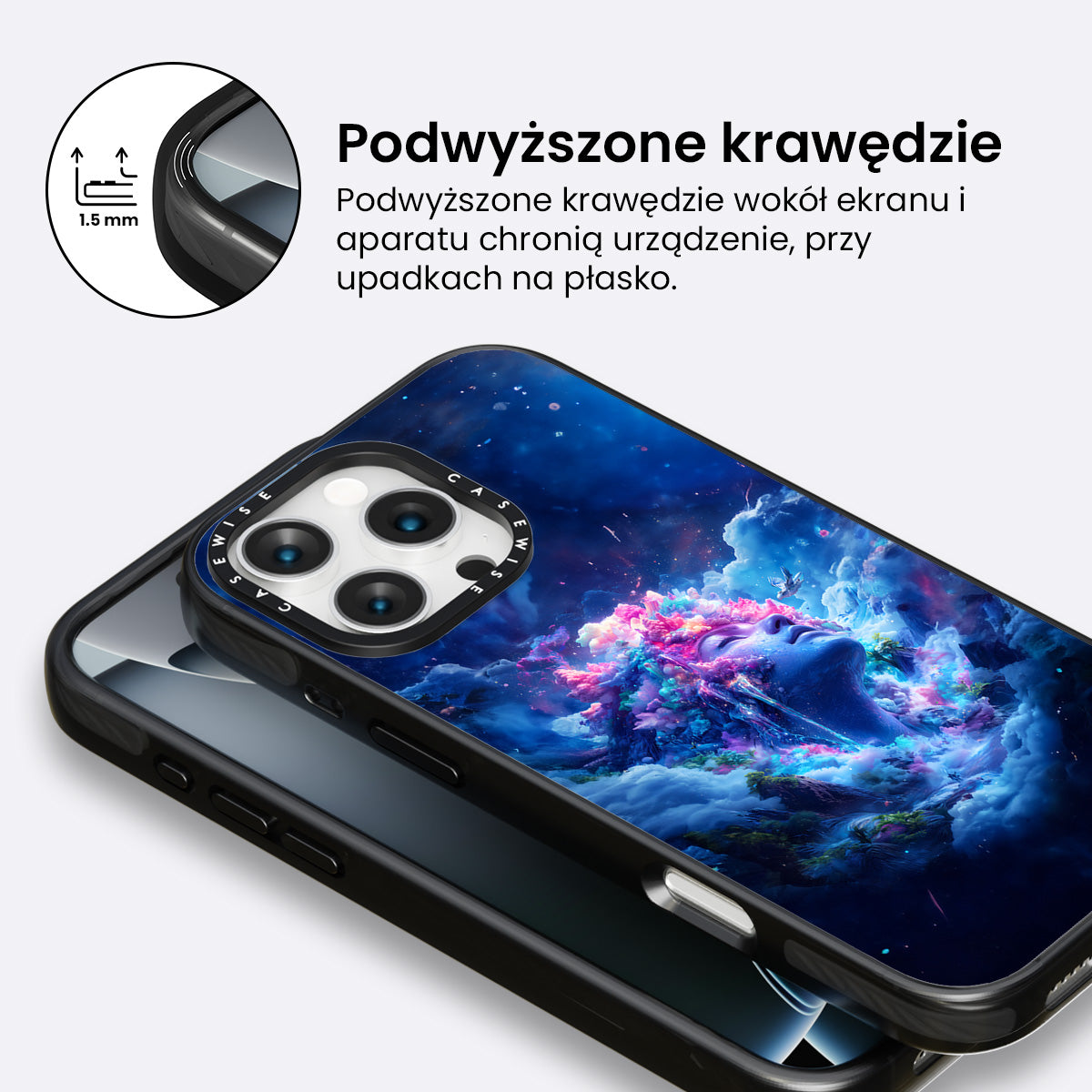 1.5 mm

Podwyższone krawędzie

Podwyższone krawędzie wokół ekranu i aparatu chronią urządzenie, przy upadkach na płasko.

CASEWISE CASEWISE