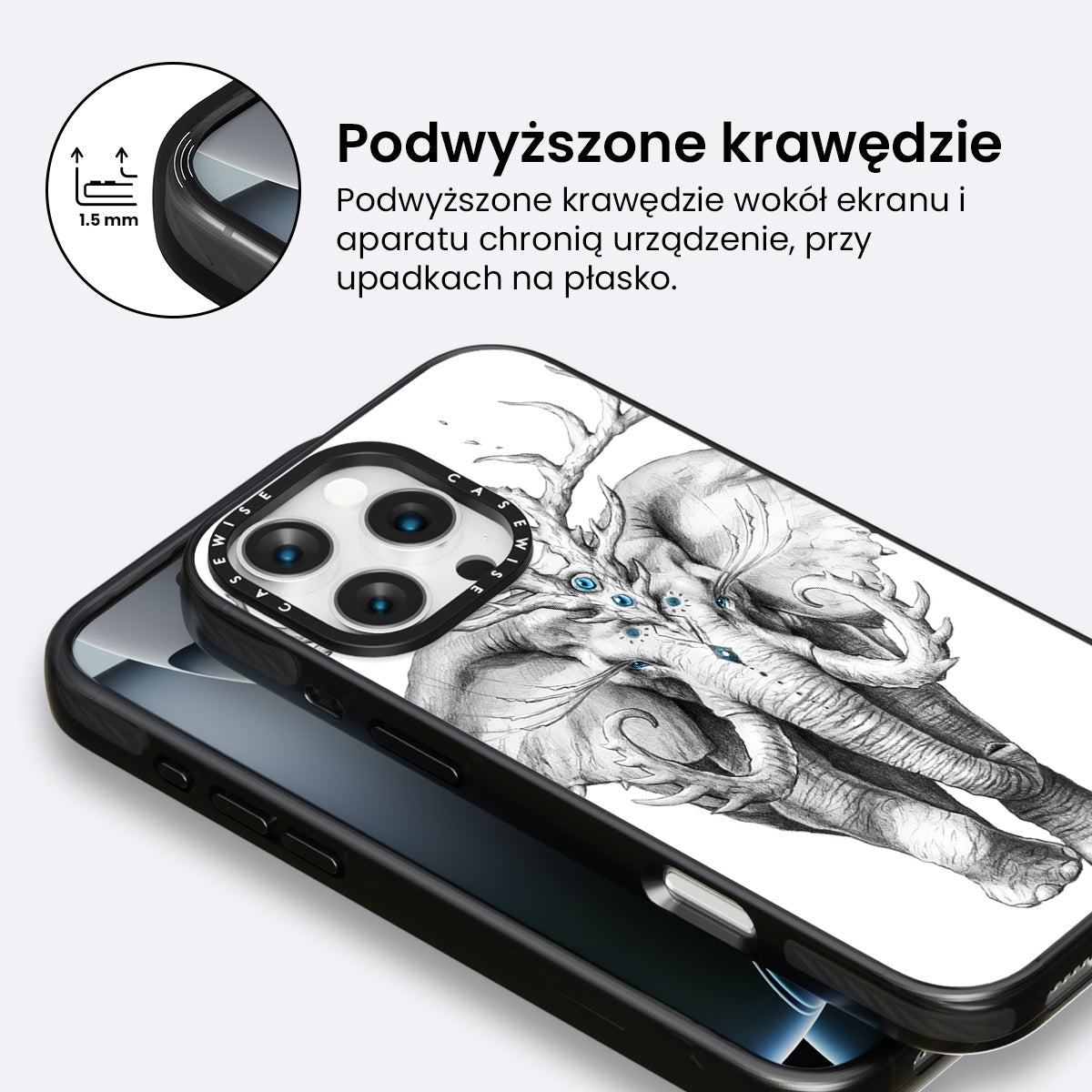 1.5 mm

Podwyższone krawędzie

Podwyższone krawędzie wokół ekranu i aparatu chronią urządzenie, przy upadkach na płasko.

CASEWISE CASEWISE