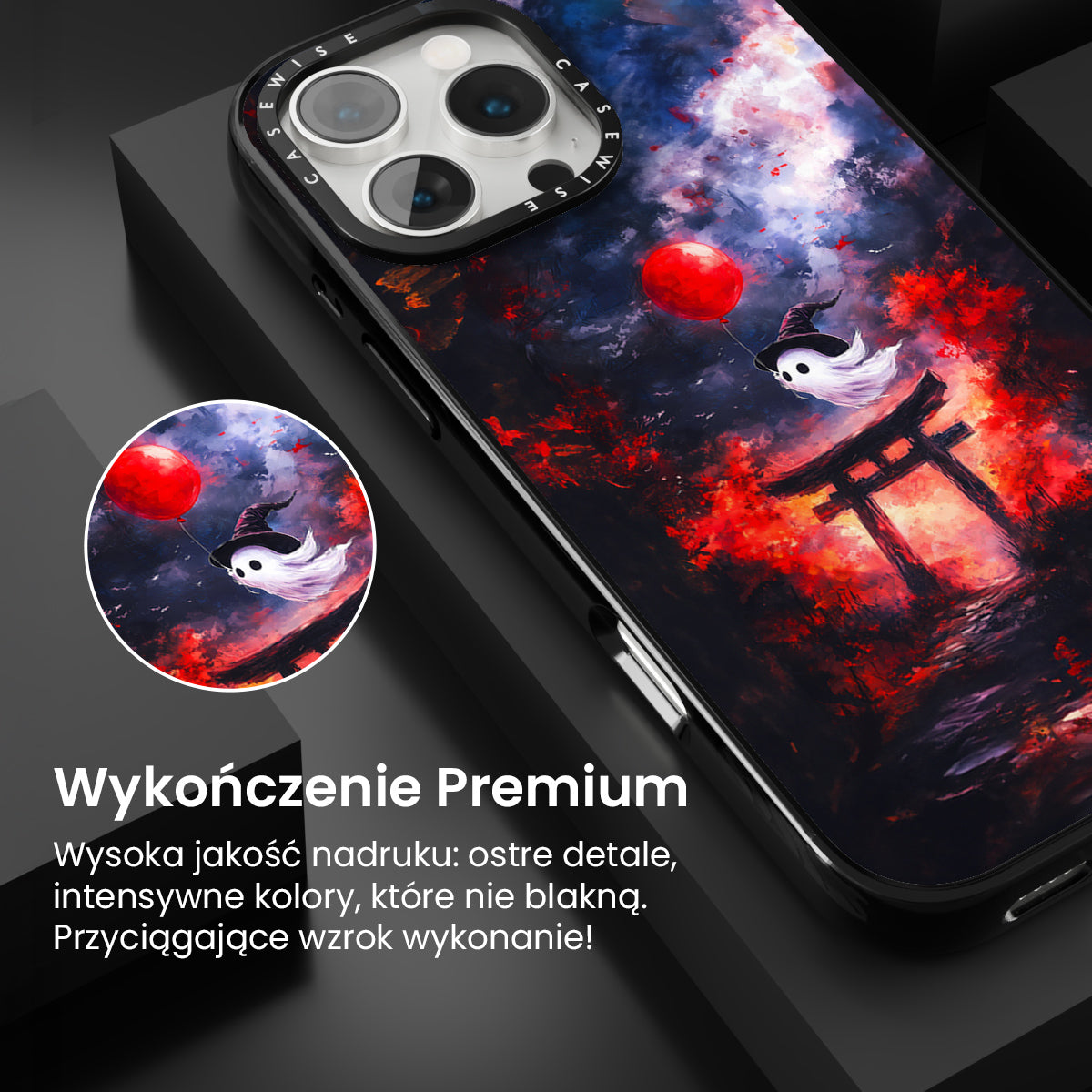 CASEWISE CASEWISE

Wykończenie Premium

Wysoka jakość nadruku: ostre detale, intensywne kolory, które nie blakną. Przyciągające wzrok wykonanie!