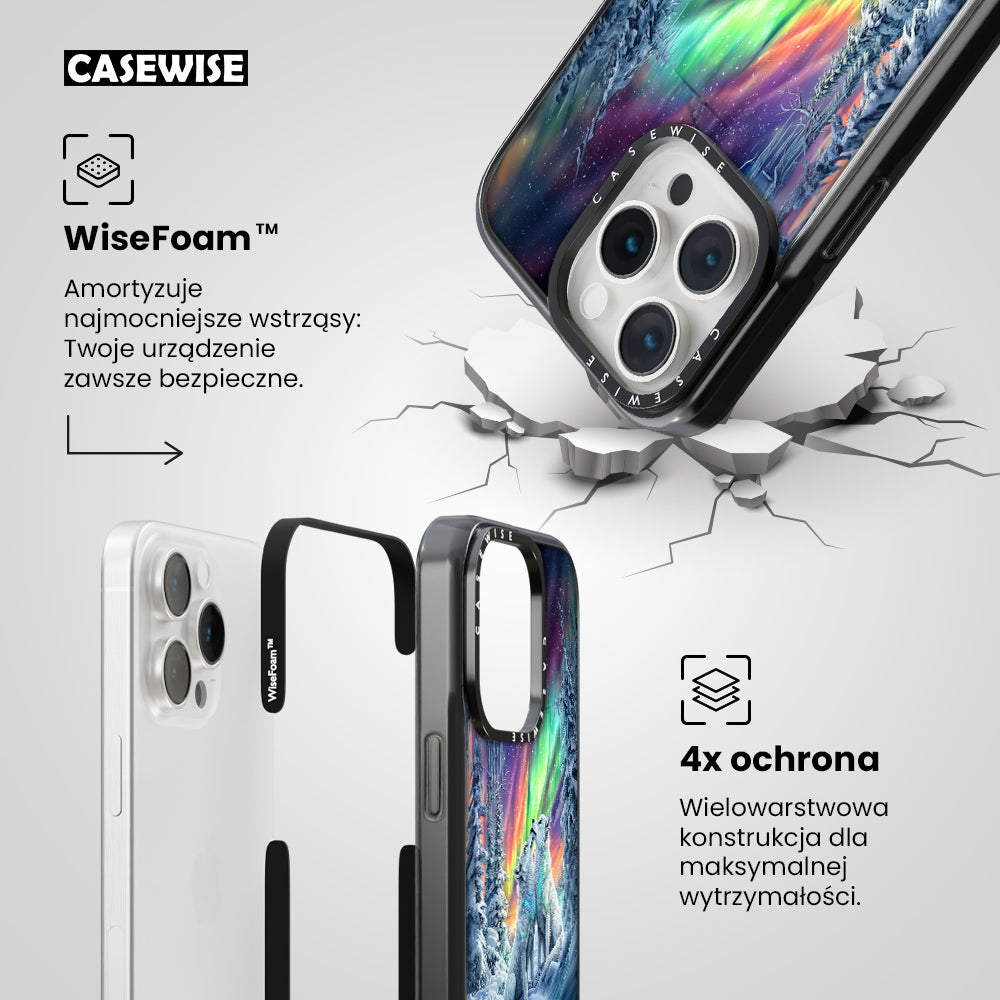 CASEWISE

WiseFoam™

Amortyzuje najmocniejsze wstrząsy: Twoje urządzenie zawsze bezpieczne.

CASEWISE

CASEWISE

WiseFoam™

CASEWISE

4x ochrona

Wielowarstwowa konstrukcja dla maksymalnej wytrzymałości.