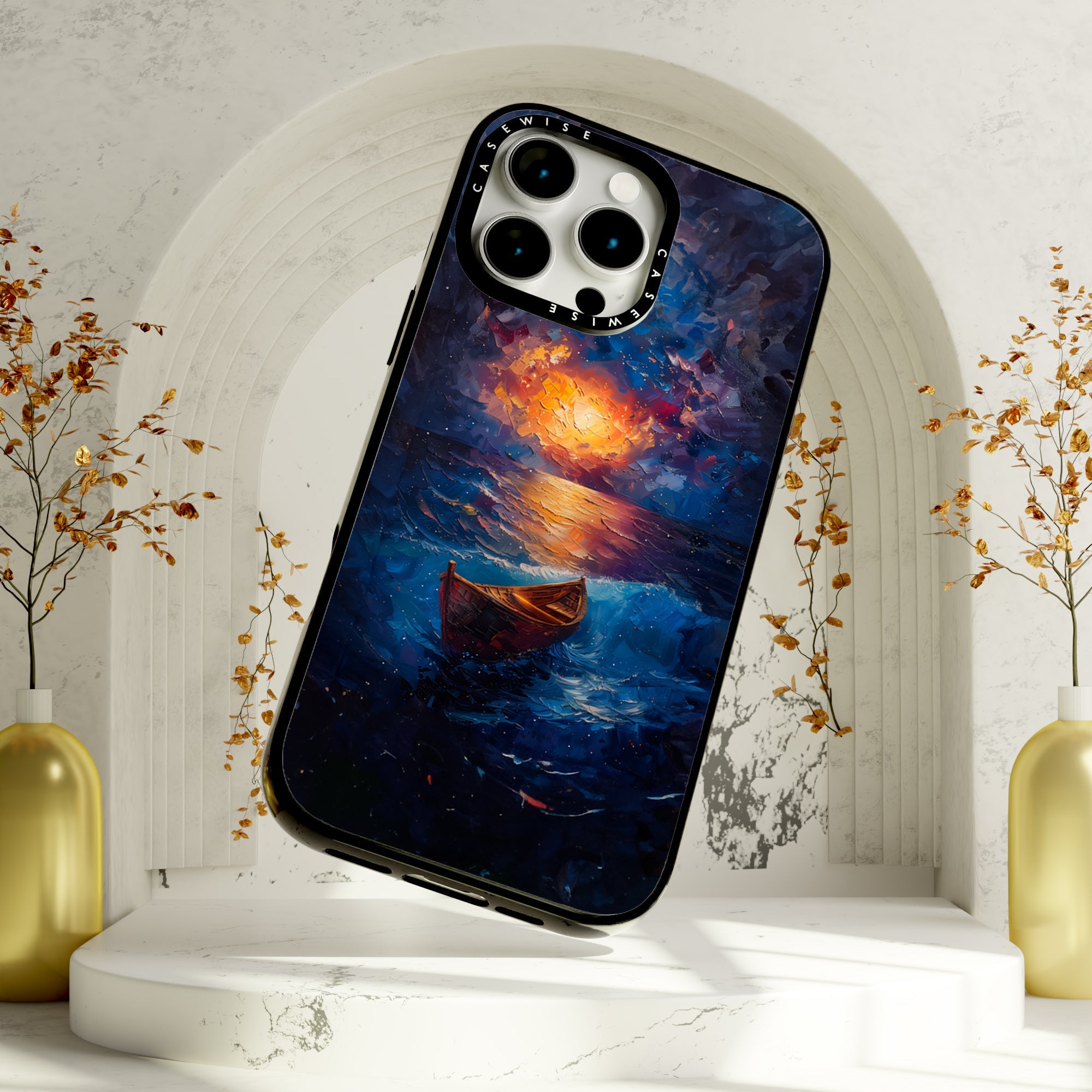 CASEWISE
CASEWISE