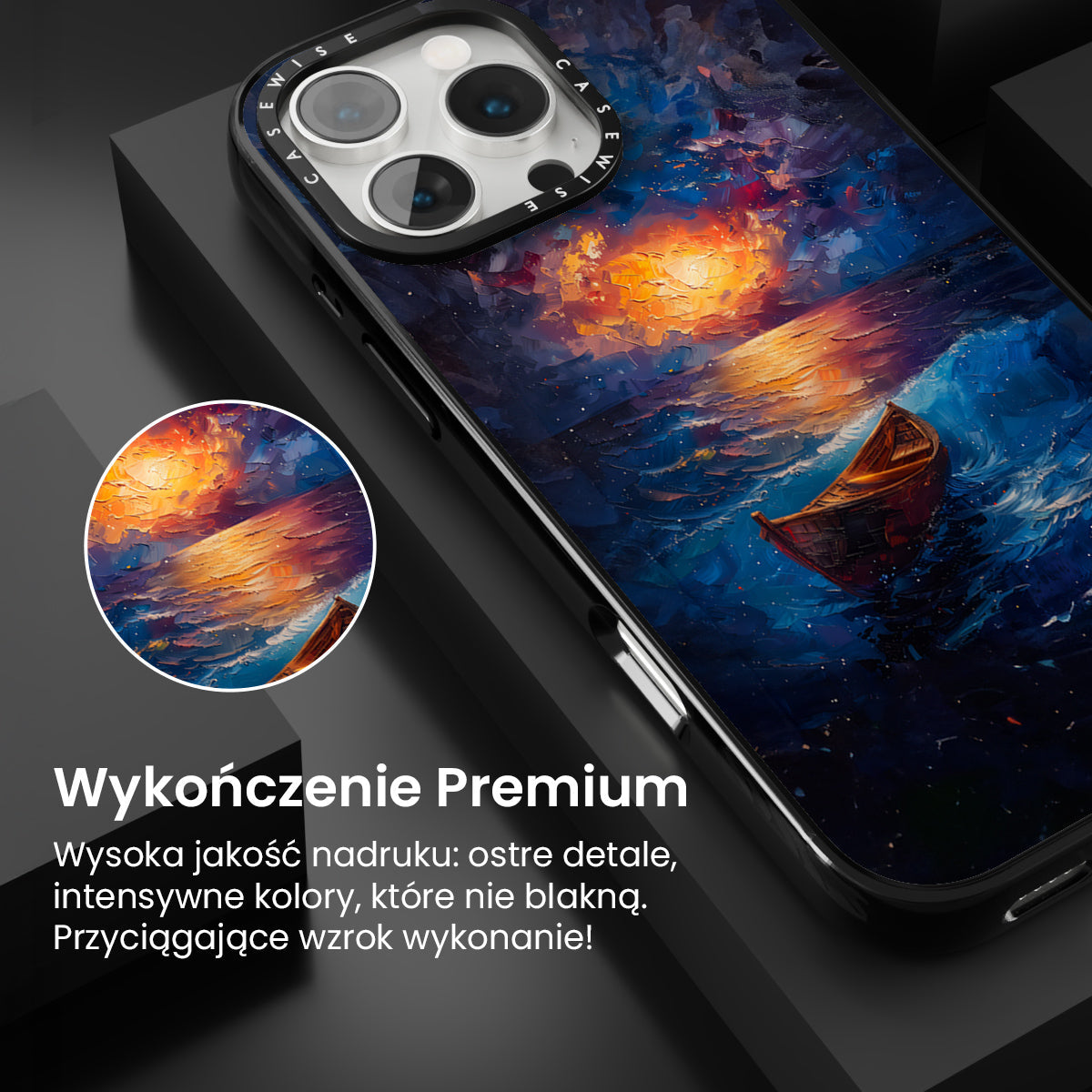 CASEWISE CASEWISE

Wykończenie Premium

Wysoka jakość nadruku: ostre detale, intensywne kolory, które nie blakną. Przyciągające wzrok wykonanie!