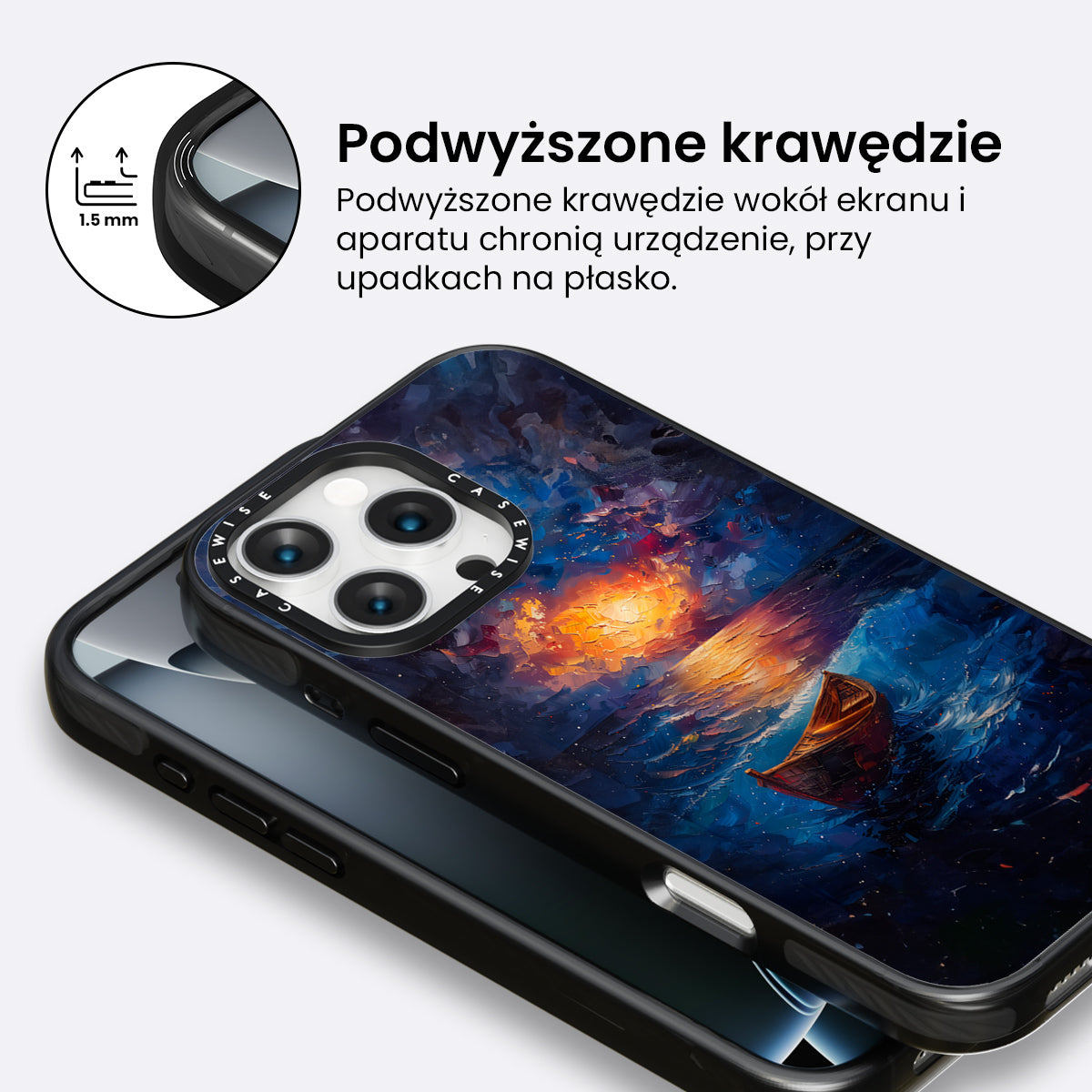 1.5 mm

Podwyższone krawędzie

Podwyższone krawędzie wokół ekranu i aparatu chronią urządzenie, przy upadkach na płasko.

CASEWISE CASEWISE