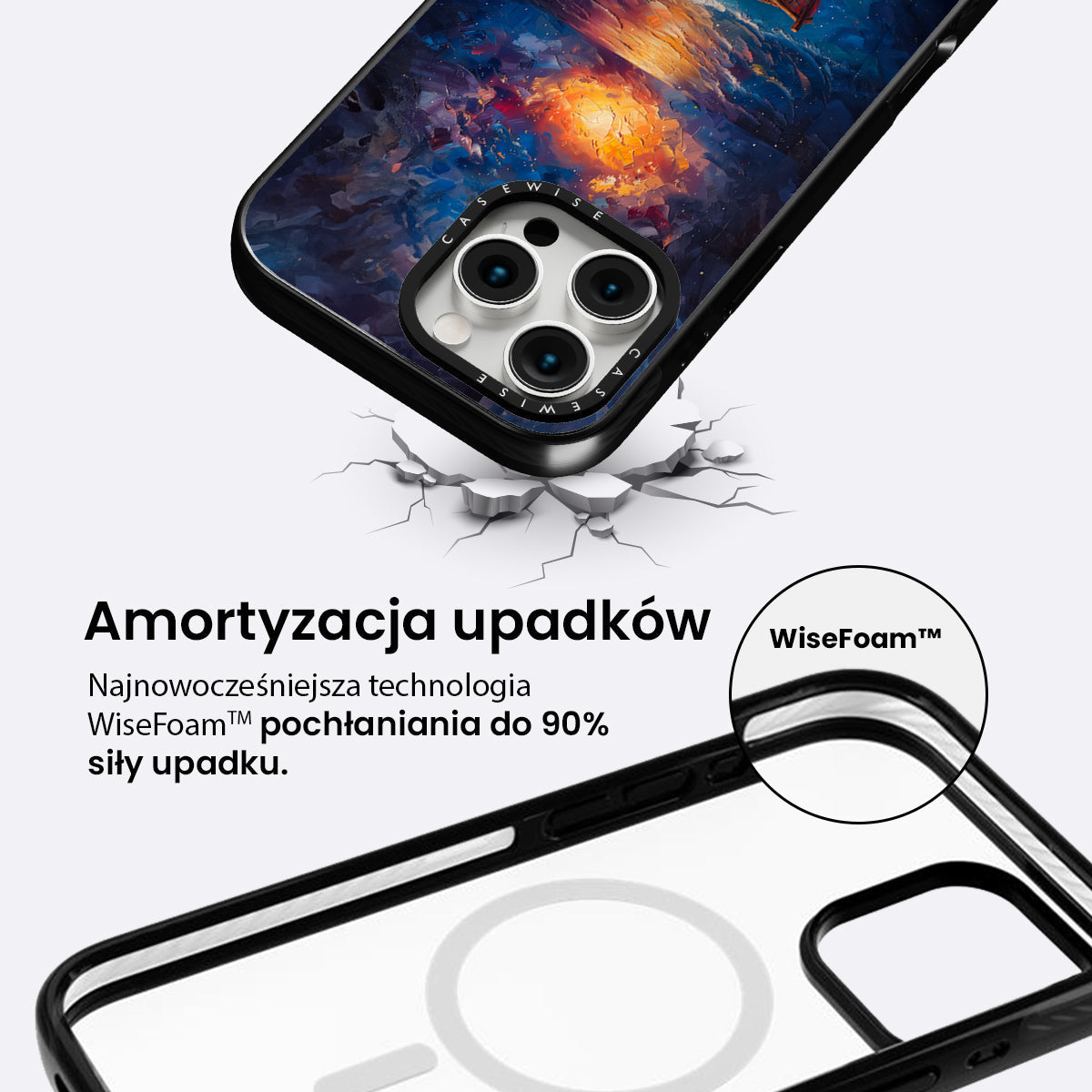 CASEWISE

CASEWISE

Amortyzacja upadków

Najnowocześniejsza technologia WiseFoam™ pochłaniania do 90% siły upadku.

WiseFoam™