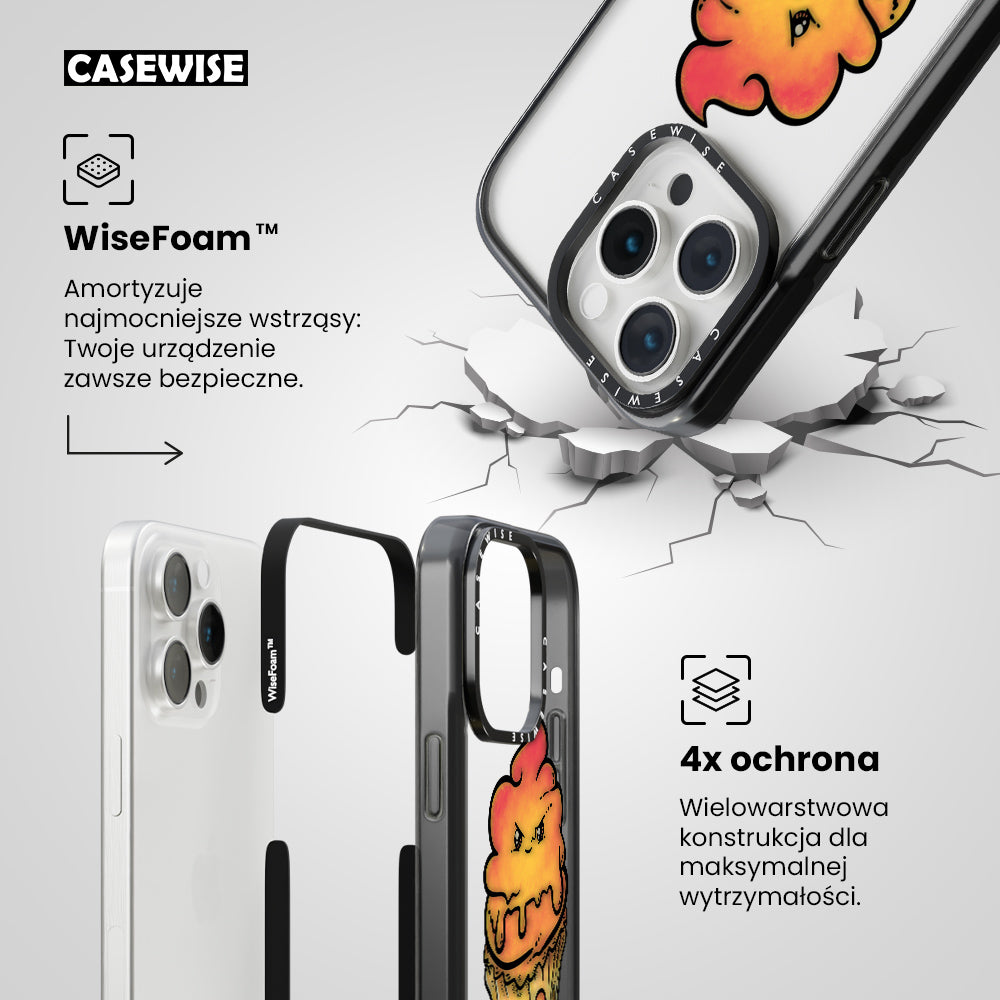 CASEWISE

WiseFoam™

Amortyzuje najmocniejsze wstrząsy: Twoje urządzenie zawsze bezpieczne.

CASEWISE

CASEWISE

WiseFoam™

CASEWISE

4x ochrona

Wielowarstwowa konstrukcja dla maksymalnej wytrzymałości.