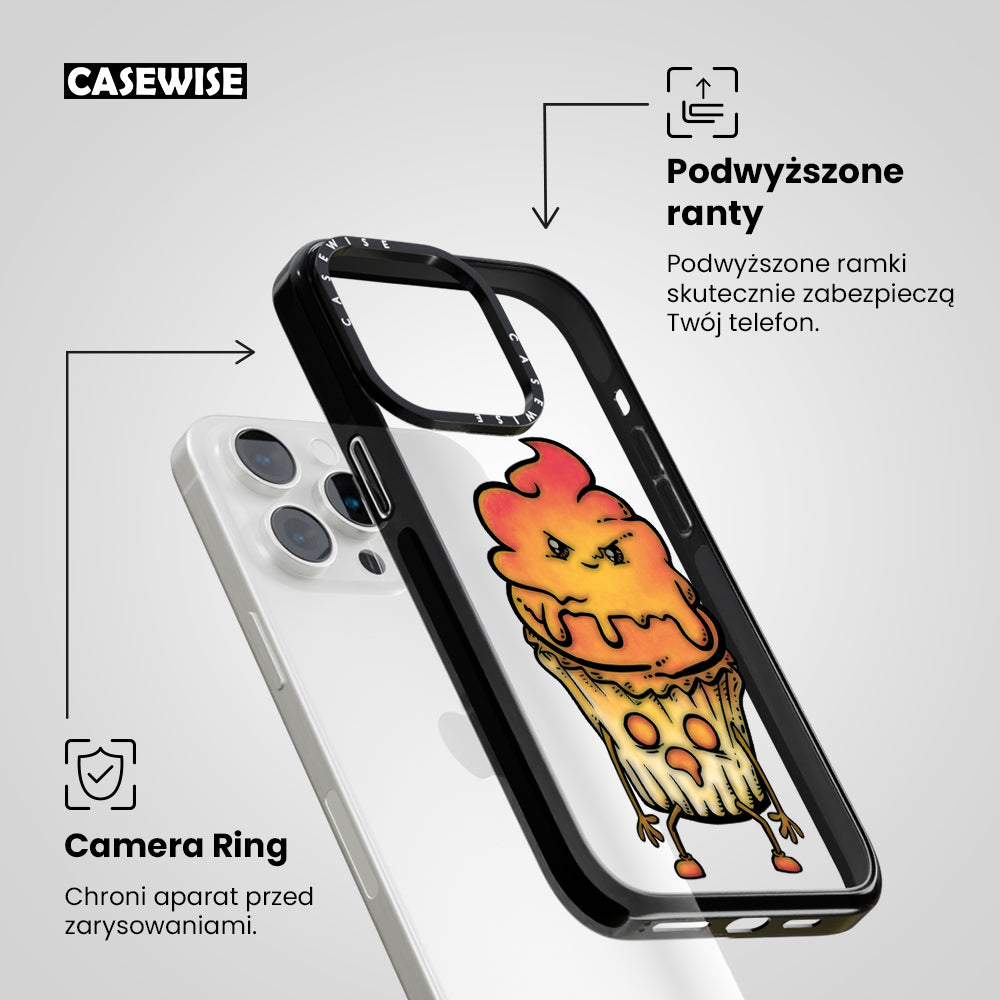 CASEWISE

Podwyższone ranty

Podwyższone ramki skutecznie zabezpieczą Twój telefon.

CASEWISE

CASEWISE

Camera Ring

Chroni aparat przed zarysowaniami.