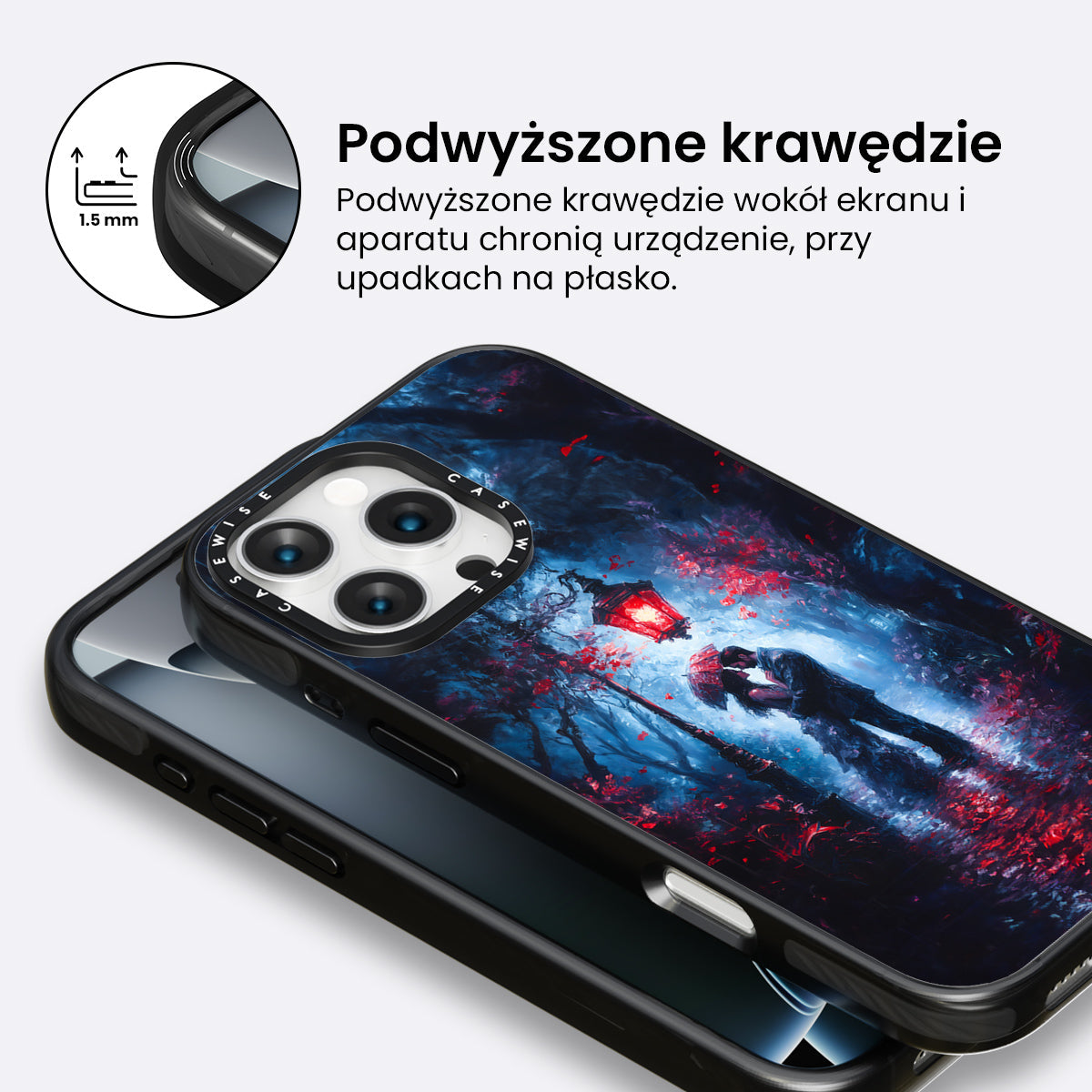 1.5 mm

Podwyższone krawędzie

Podwyższone krawędzie wokół ekranu i aparatu chronią urządzenie, przy upadkach na płasko.

CASEWISE CASEWISE