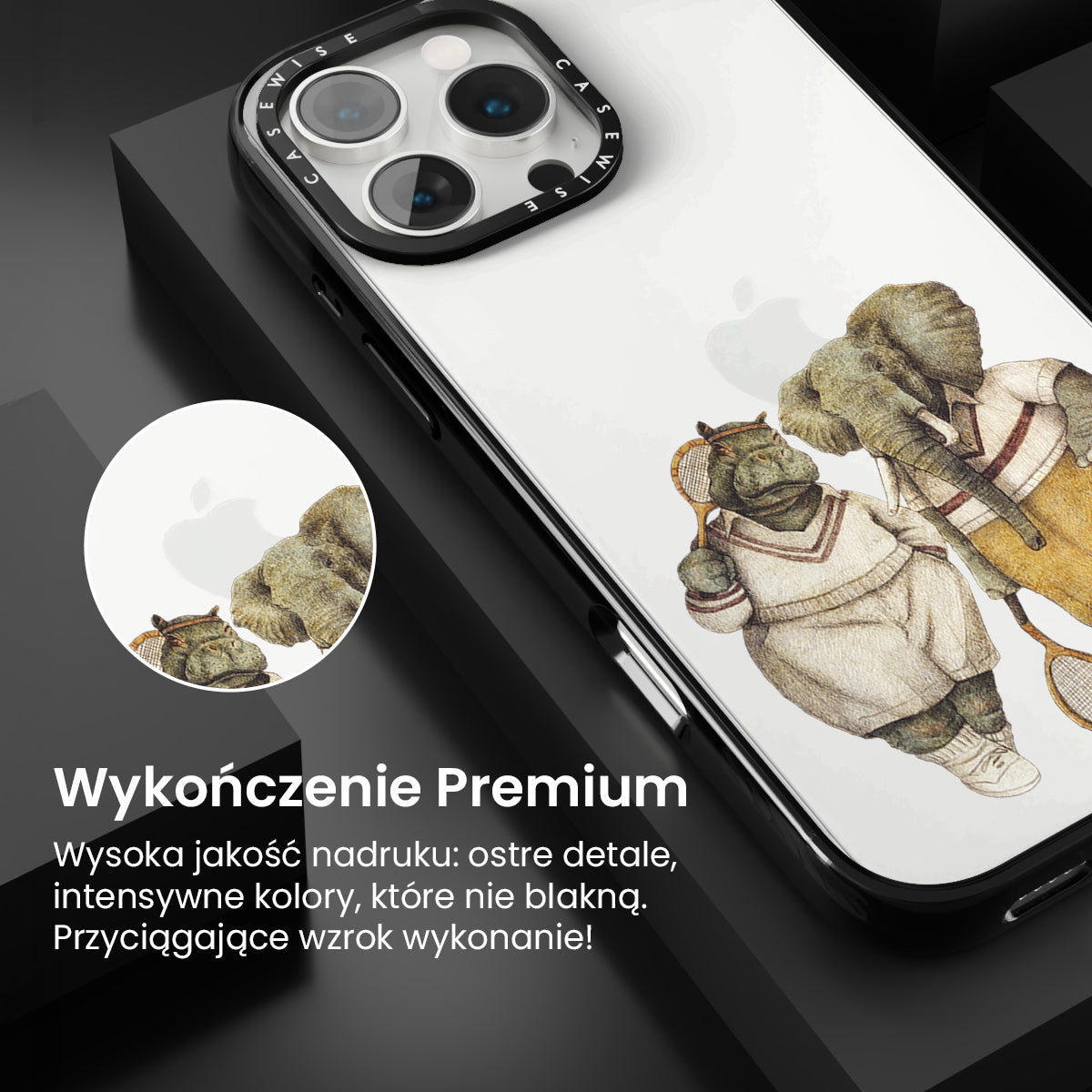 CASEWISE CASEWISE

Wykończenie Premium

Wysoka jakość nadruku: ostre detale, intensywne kolory, które nie blakną. Przyciągające wzrok wykonanie!