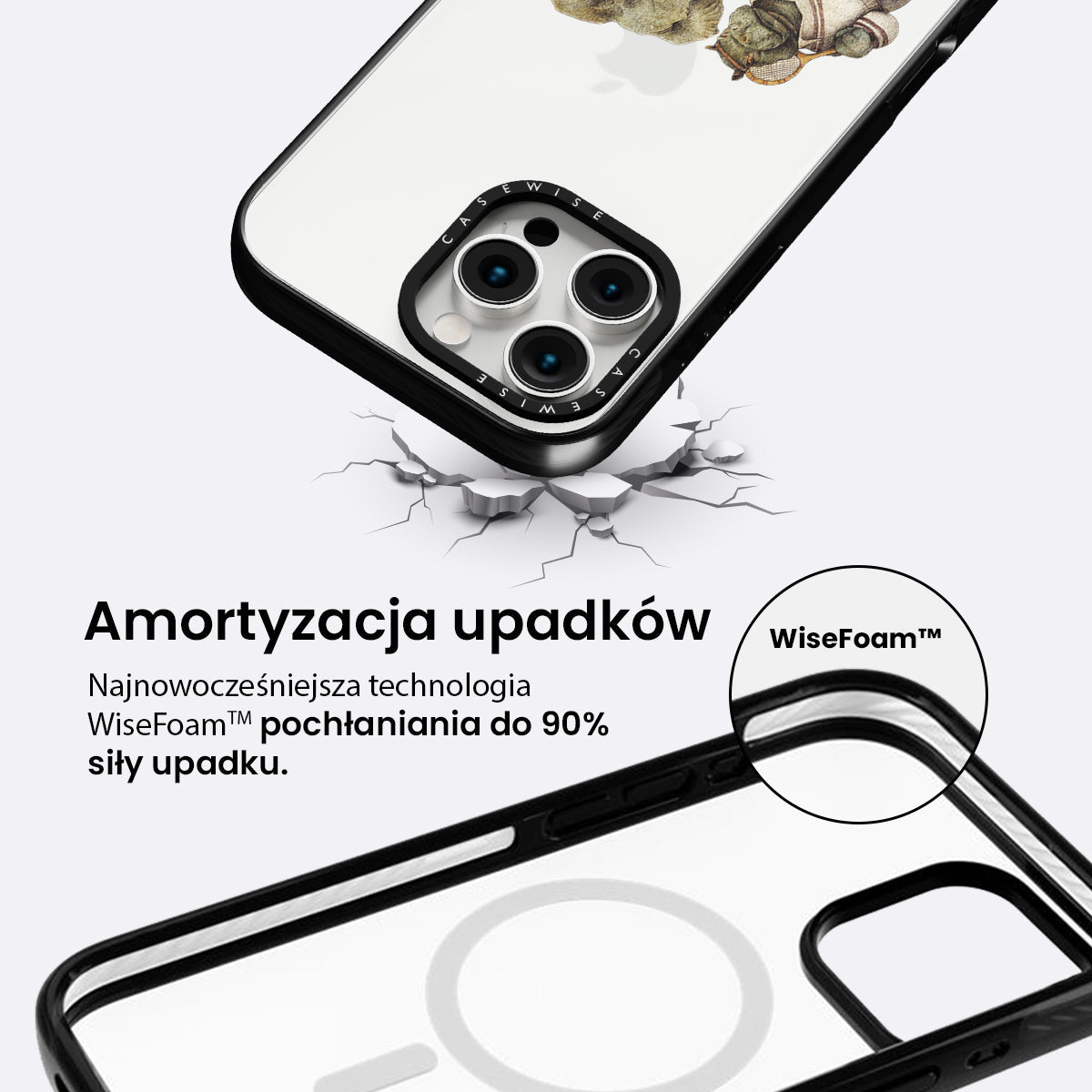 CASEWISE

CASEWISE

Amortyzacja upadków

Najnowocześniejsza technologia WiseFoam™ pochłaniania do 90% siły upadku.

WiseFoam™