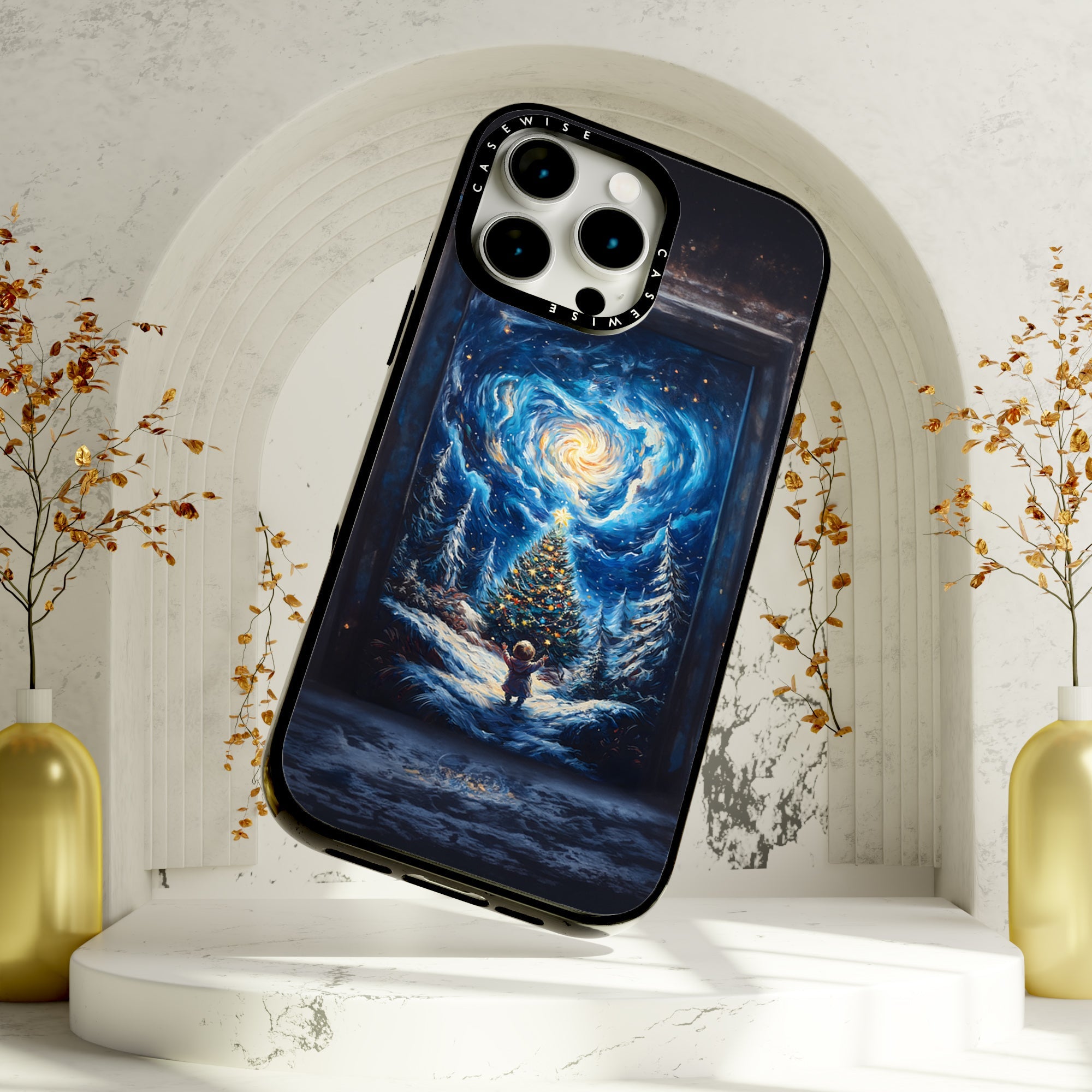 CASEWISE
CASEWISE