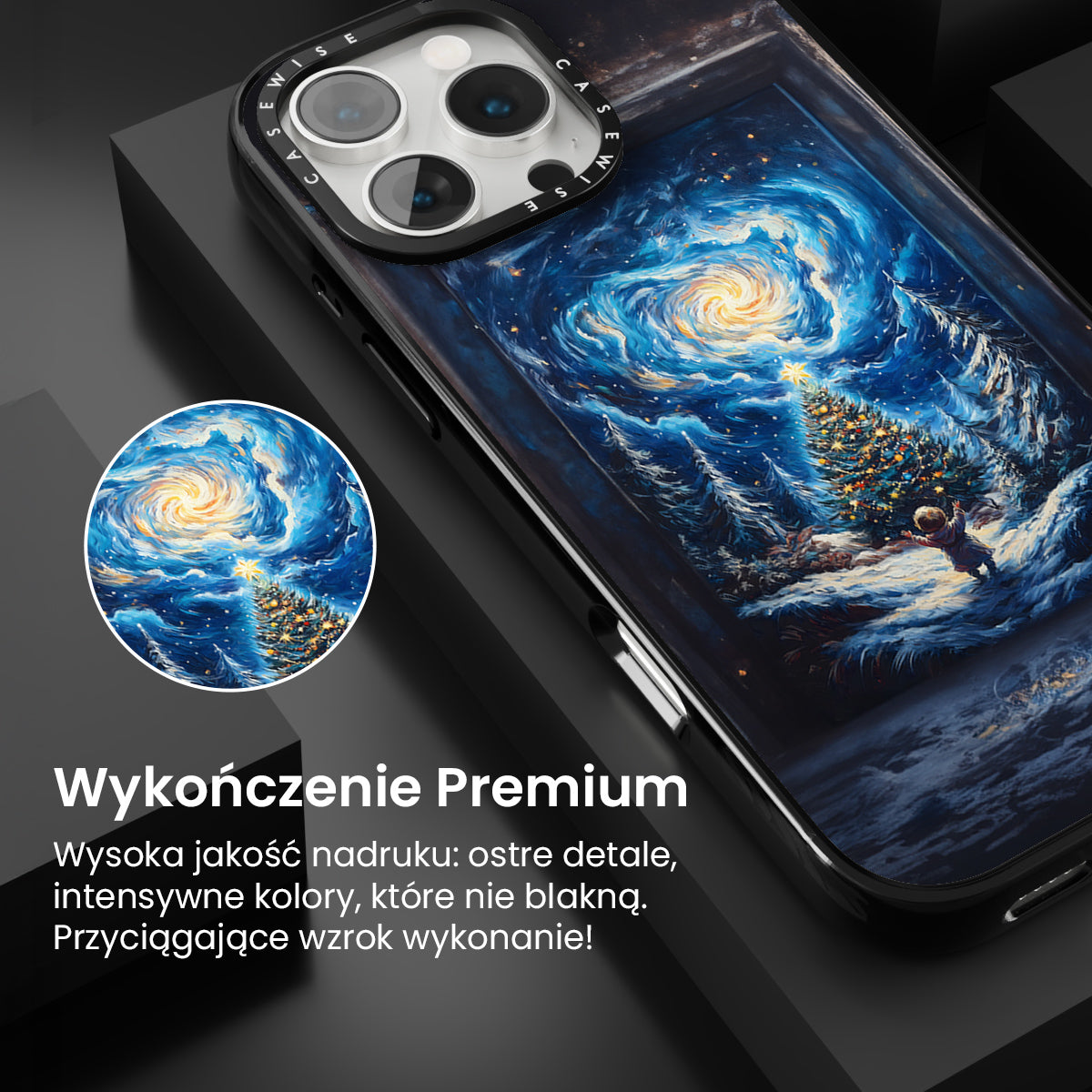 CASEWISE CASEWISE

Wykończenie Premium

Wysoka jakość nadruku: ostre detale, intensywne kolory, które nie blakną. Przyciągające wzrok wykonanie!