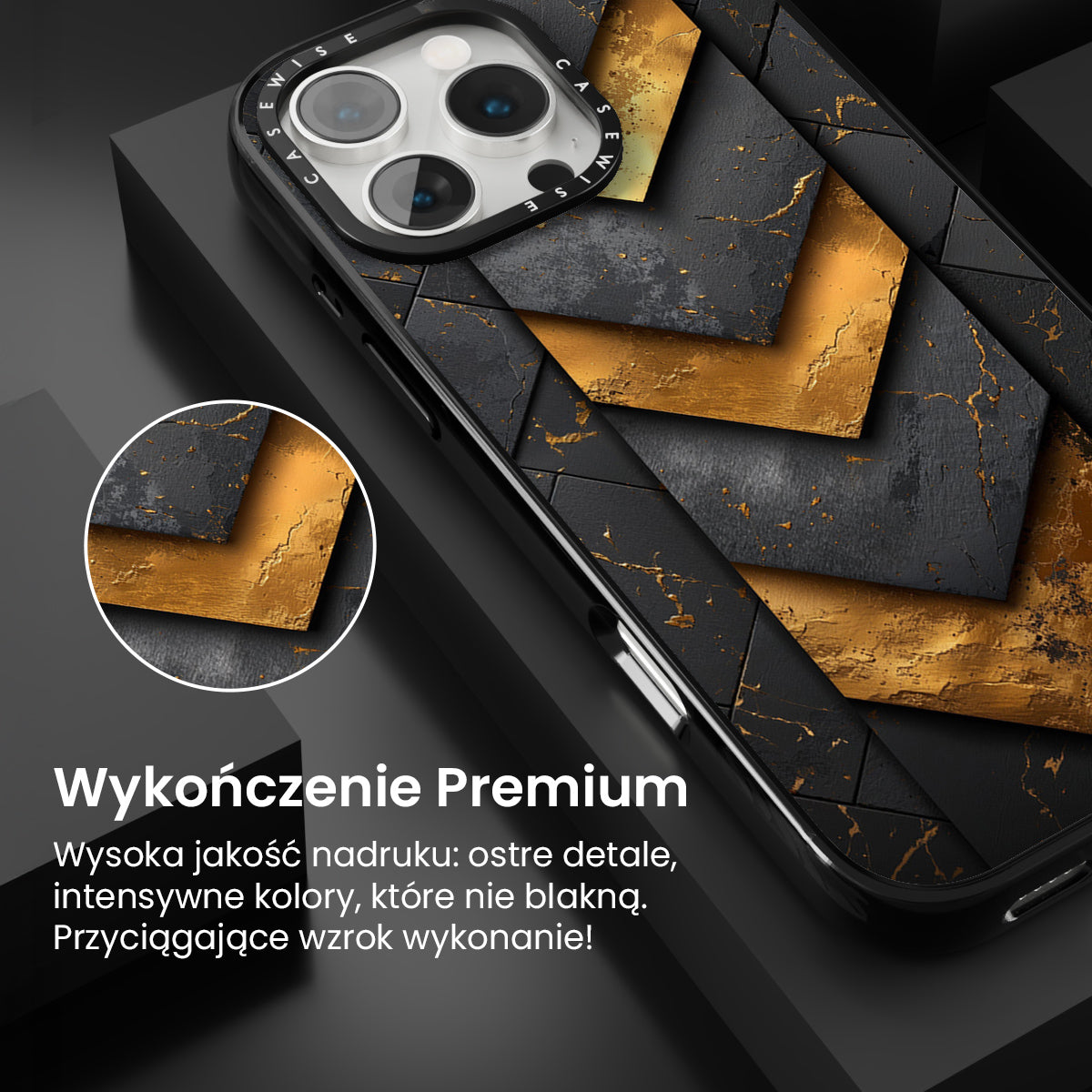 CASEWISE CASEWISE

Wykończenie Premium

Wysoka jakość nadruku: ostre detale, intensywne kolory, które nie blakną. Przyciągające wzrok wykonanie!