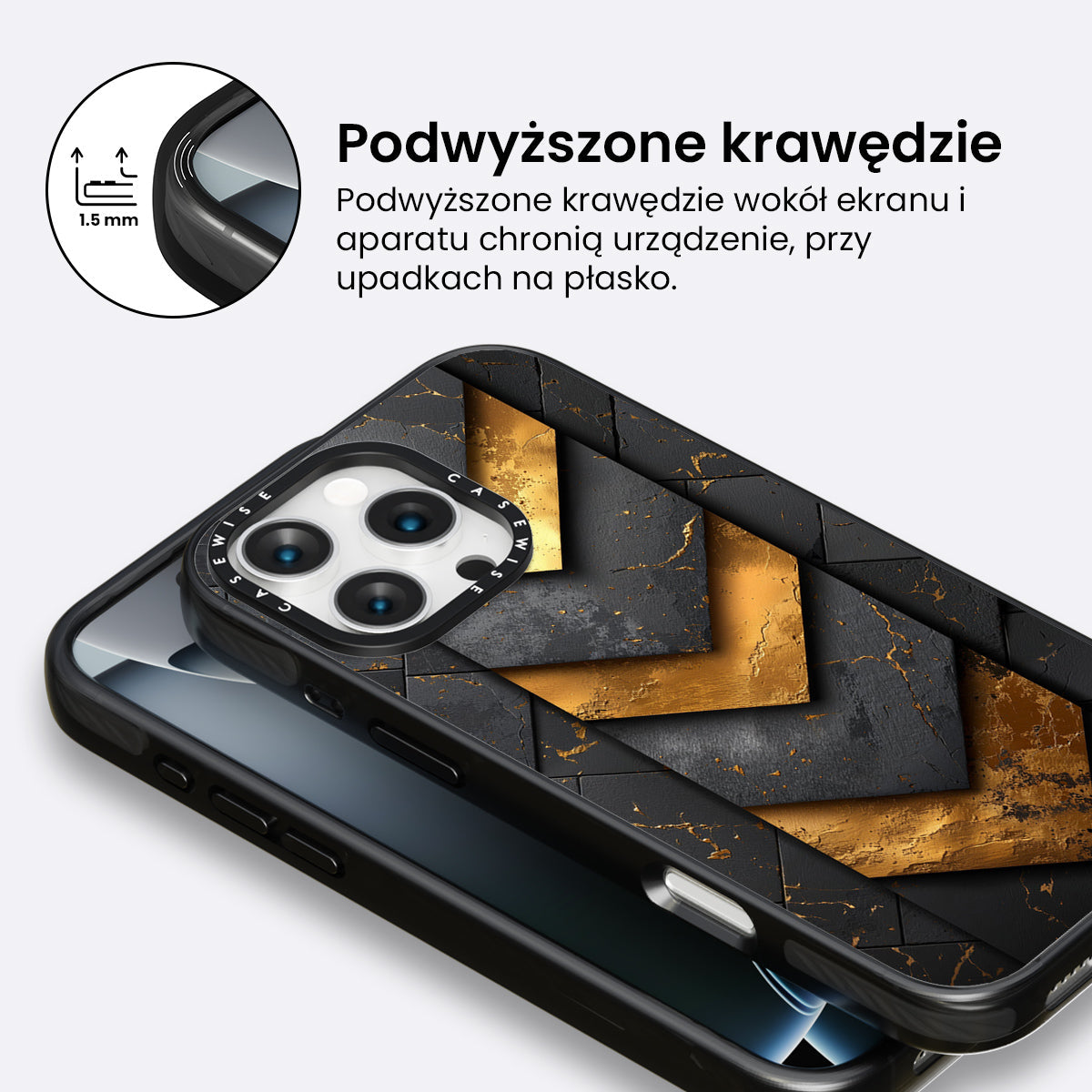 1.5 mm

Podwyższone krawędzie

Podwyższone krawędzie wokół ekranu i aparatu chronią urządzenie, przy upadkach na płasko.

CASEWISE CASEWISE