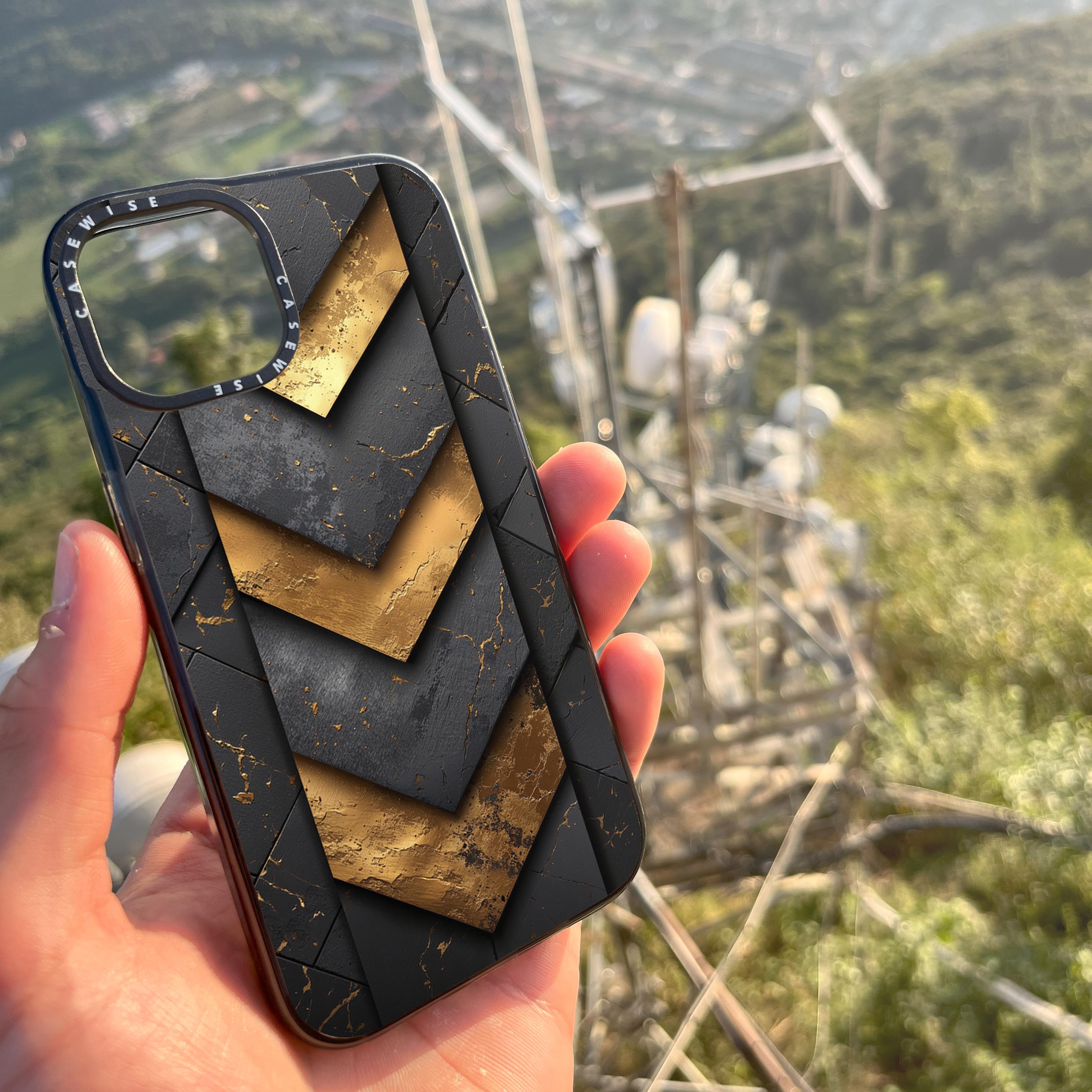 CASEWISE
CASEWISE