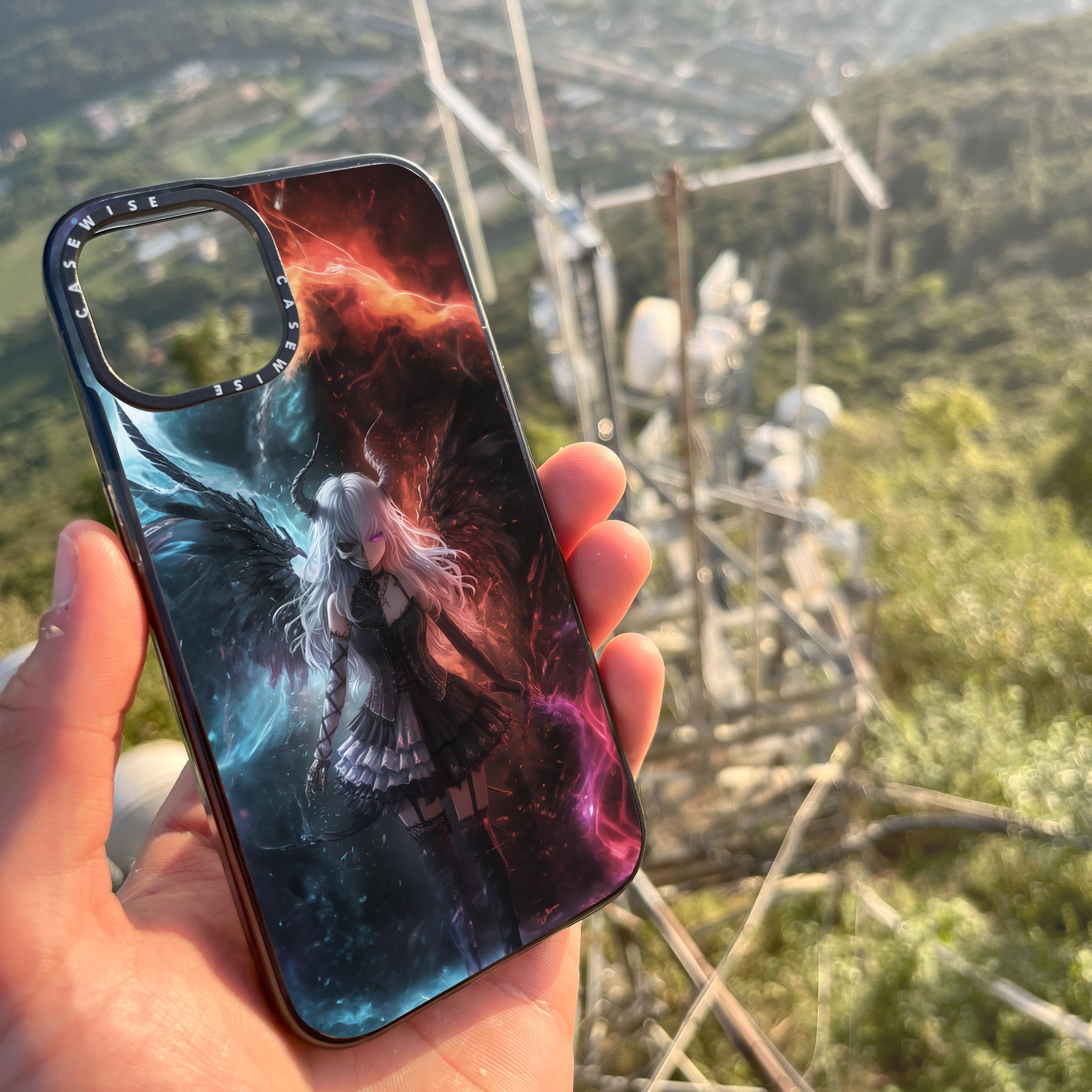 CASEWISE CASEWISE