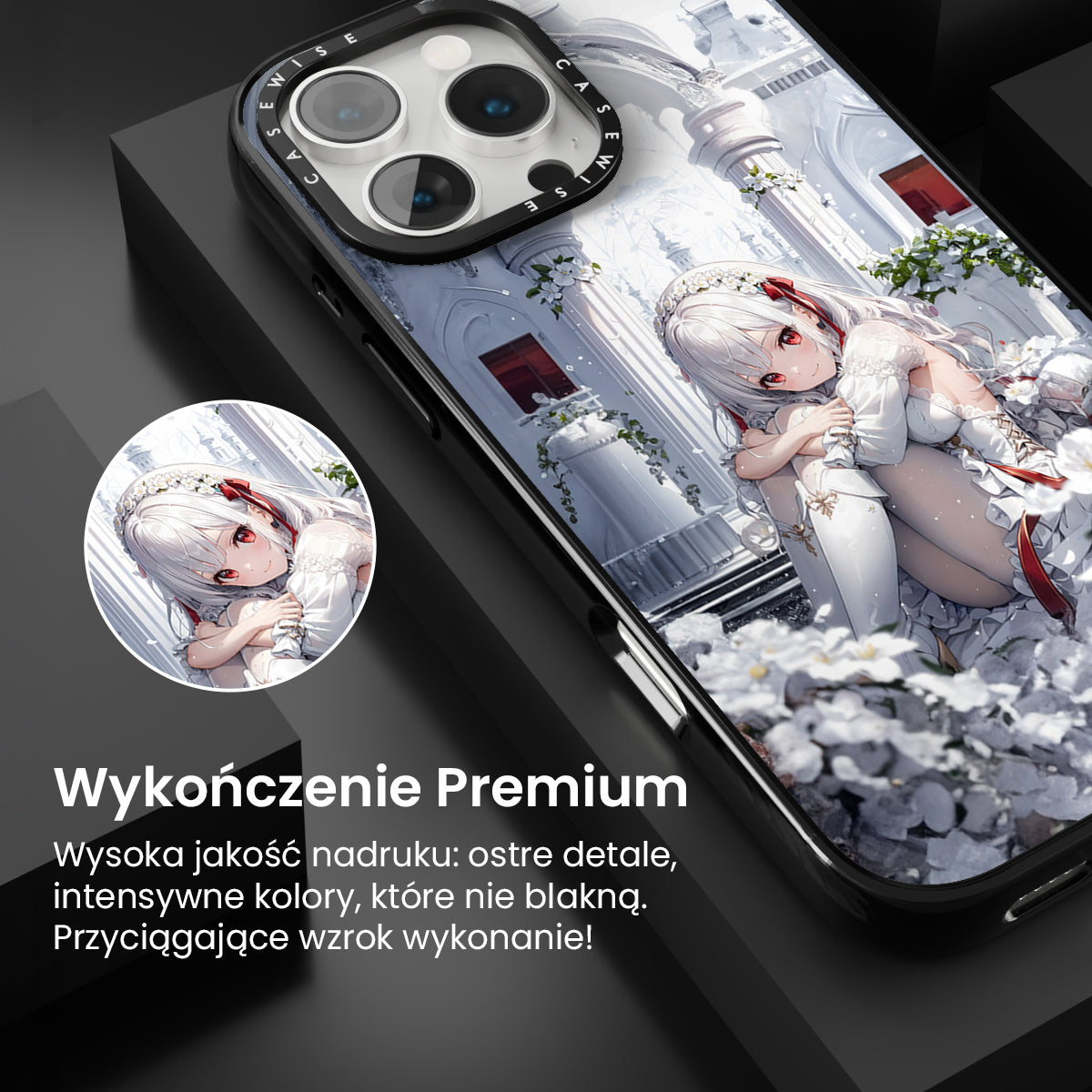 CASEWISE CASEWISE

Wykończenie Premium

Wysoka jakość nadruku: ostre detale, intensywne kolory, które nie blakną. Przyciągające wzrok wykonanie!