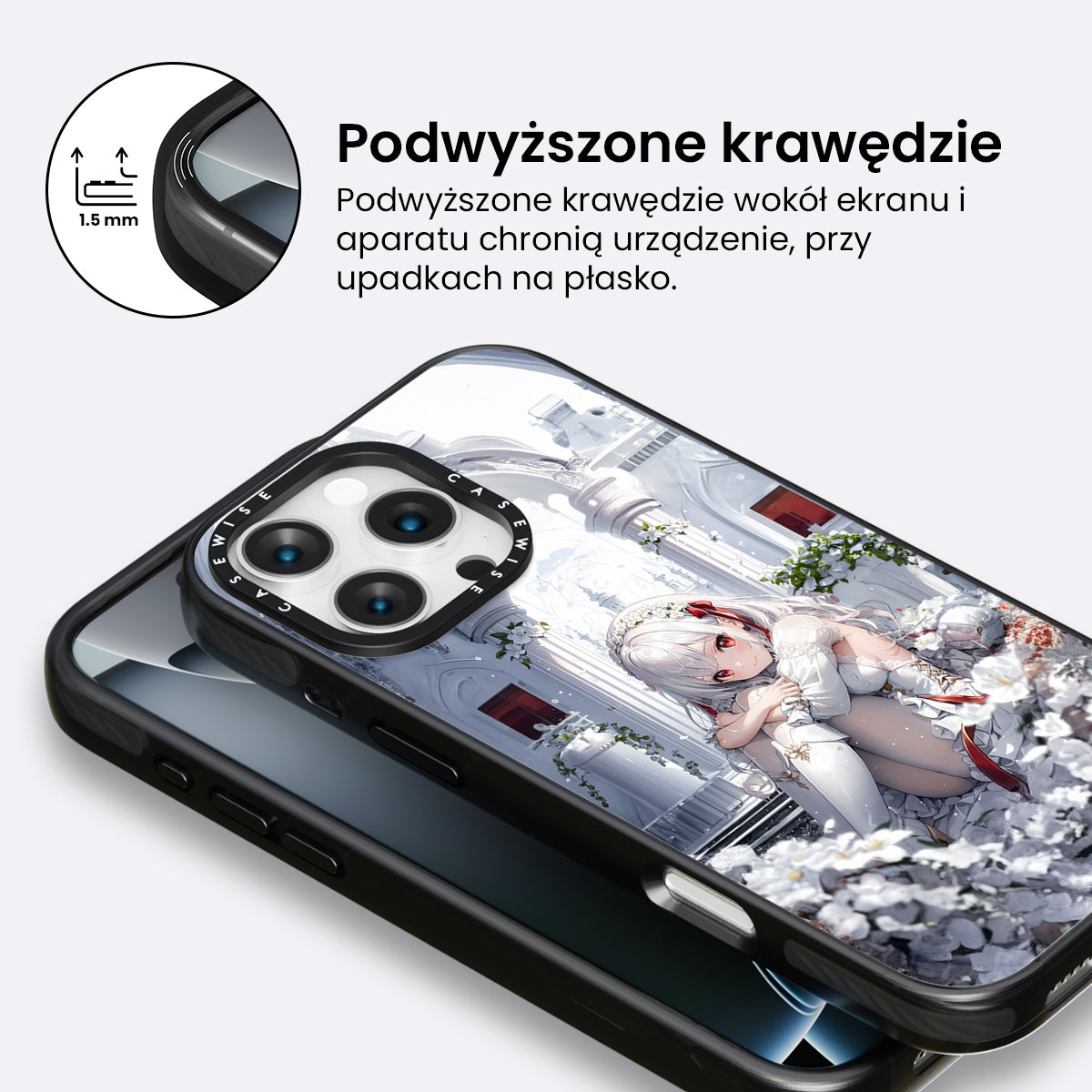 1.5 mm

Podwyższone krawędzie

Podwyższone krawędzie wokół ekranu i aparatu chronią urządzenie, przy upadkach na płasko.

CASEWISE CASEWISE