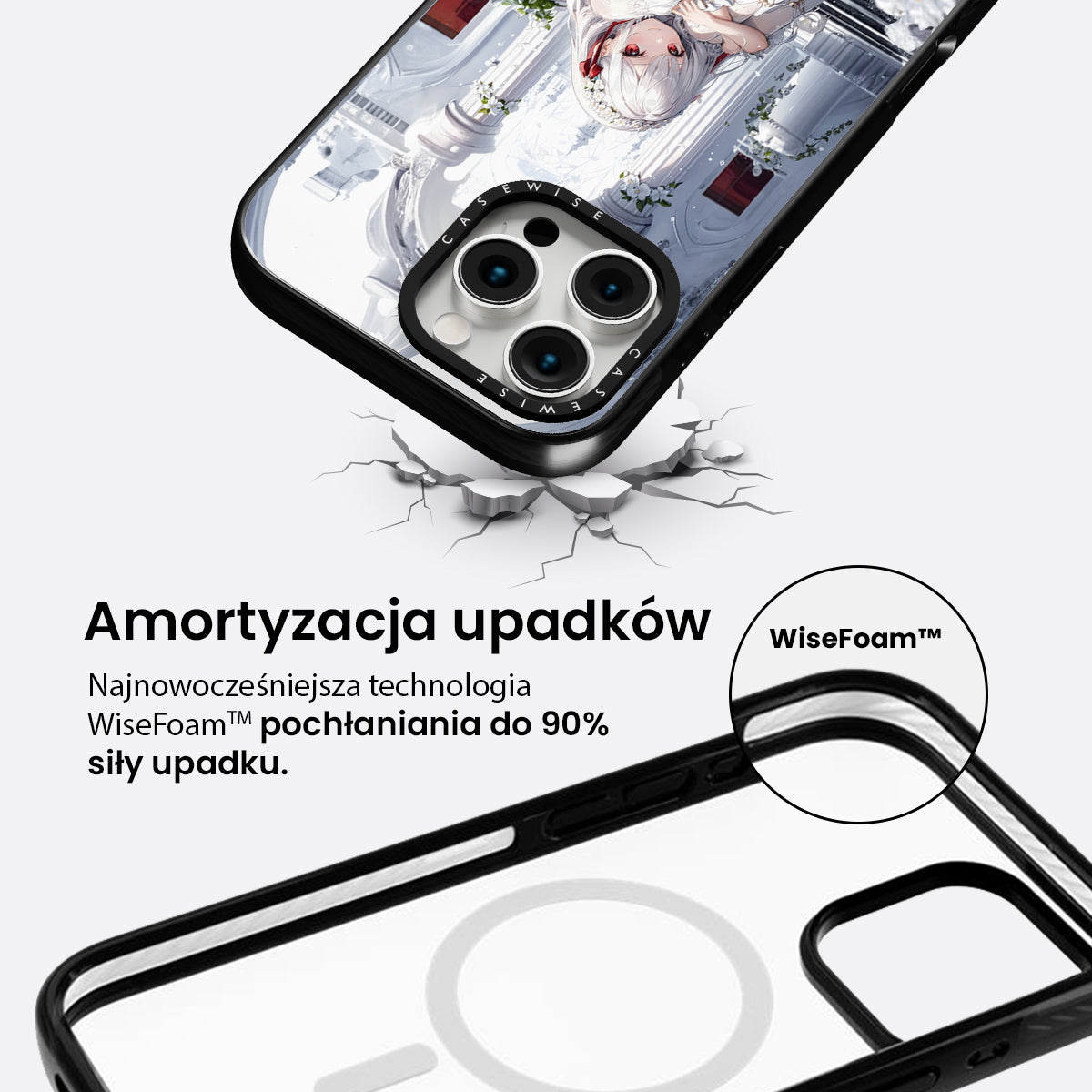 CASEWISE

CASEWISE

Amortyzacja upadków

Najnowocześniejsza technologia WiseFoam™ pochłaniania do 90% siły upadku.

WiseFoam™