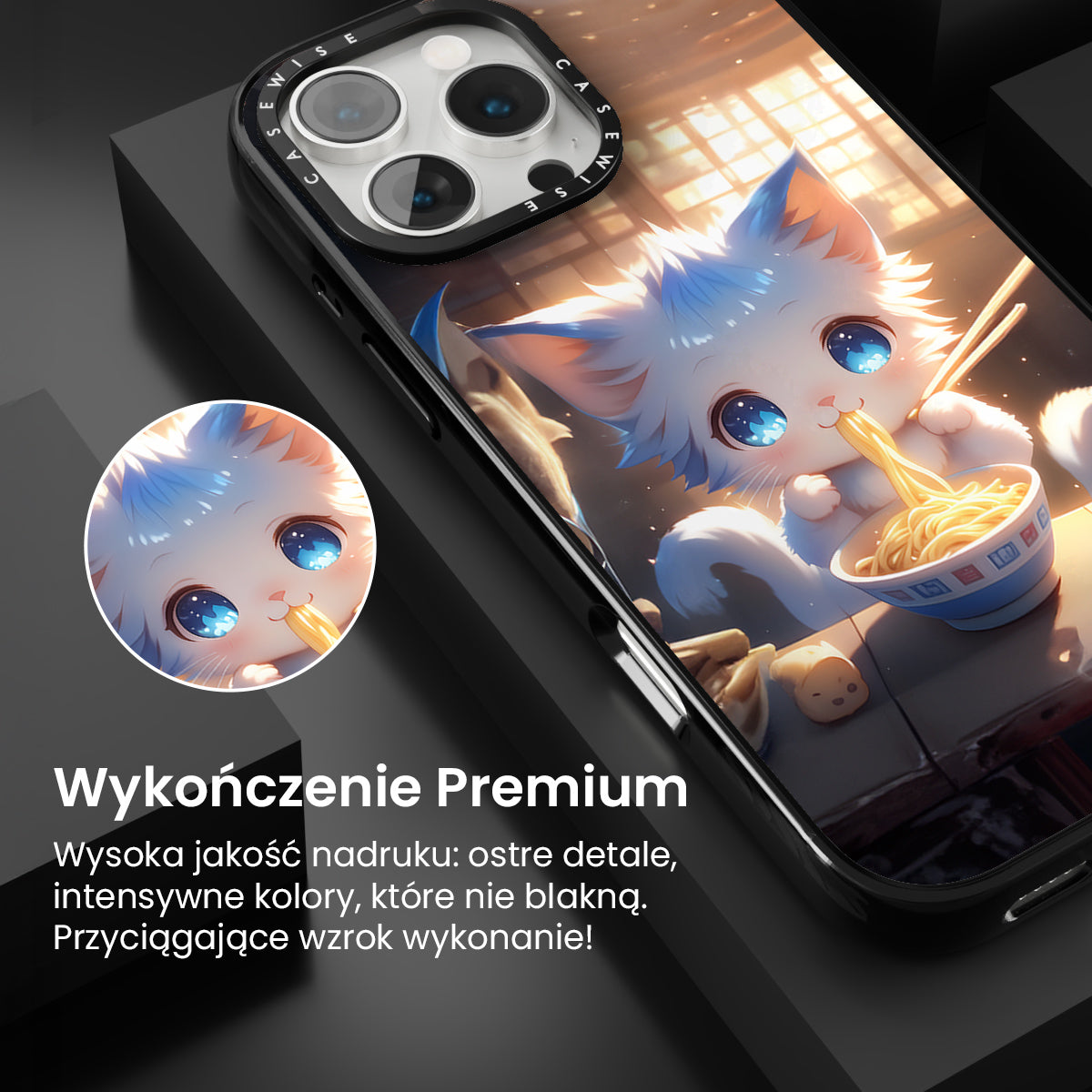 CASEWISE CASEWISE

Wykończenie Premium

Wysoka jakość nadruku: ostre detale, intensywne kolory, które nie blakną. Przyciągające wzrok wykonanie!