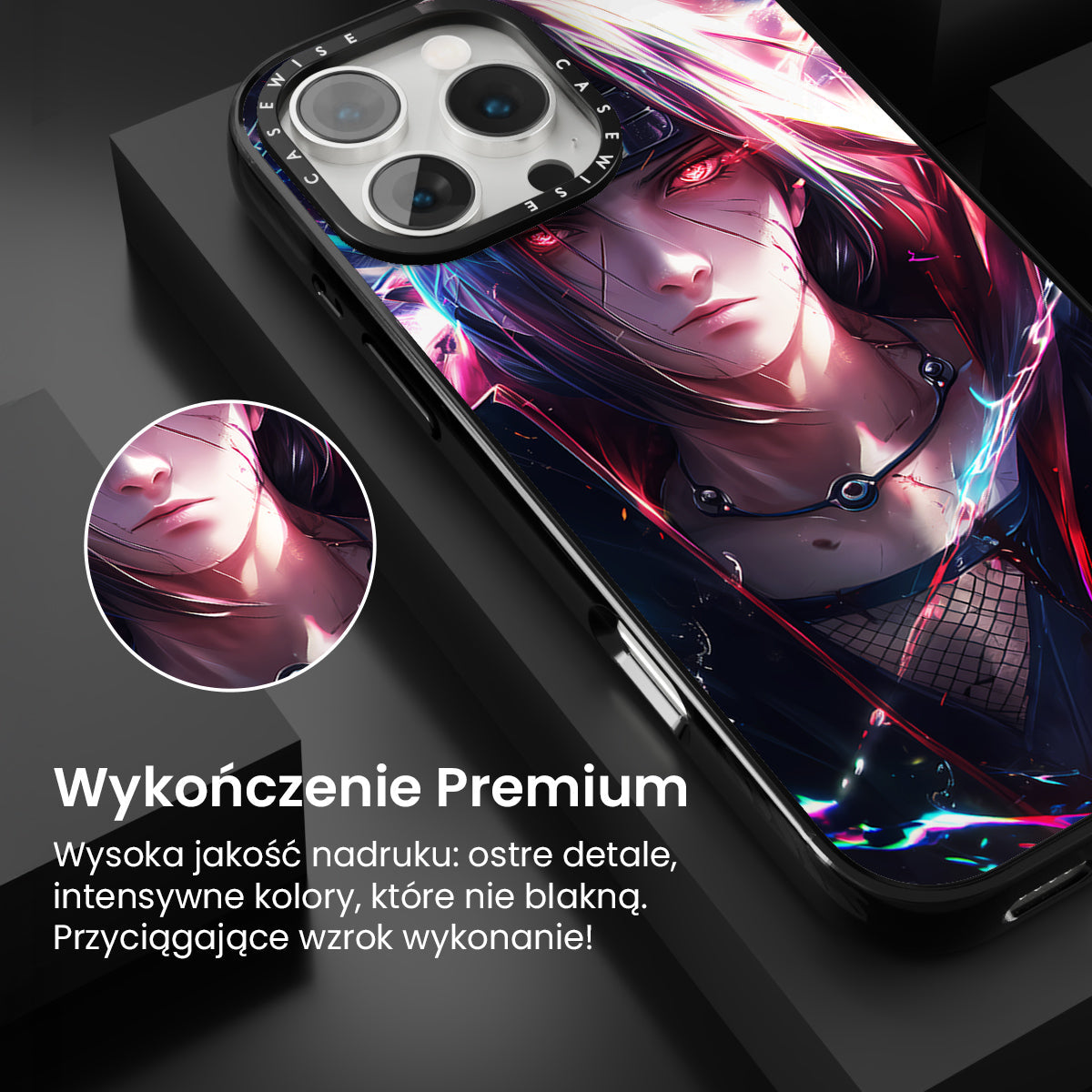 CASEWISE CASEWISE

Wykończenie Premium

Wysoka jakość nadruku: ostre detale, intensywne kolory, które nie blakną. Przyciągające wzrok wykonanie!