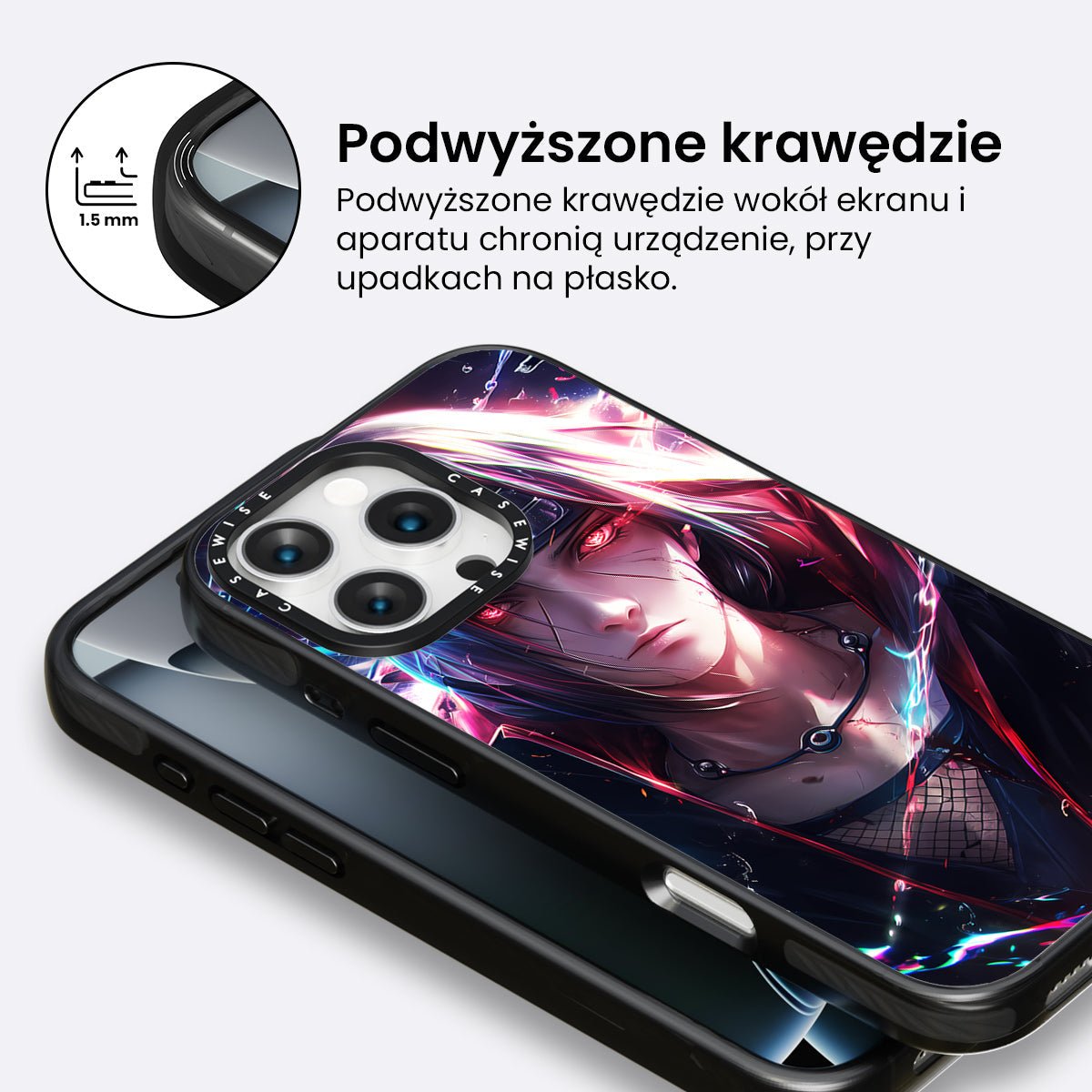 1.5 mm

Podwyższone krawędzie

Podwyższone krawędzie wokół ekranu i aparatu chronią urządzenie, przy upadkach na płasko.

CASEWISE CASEWISE