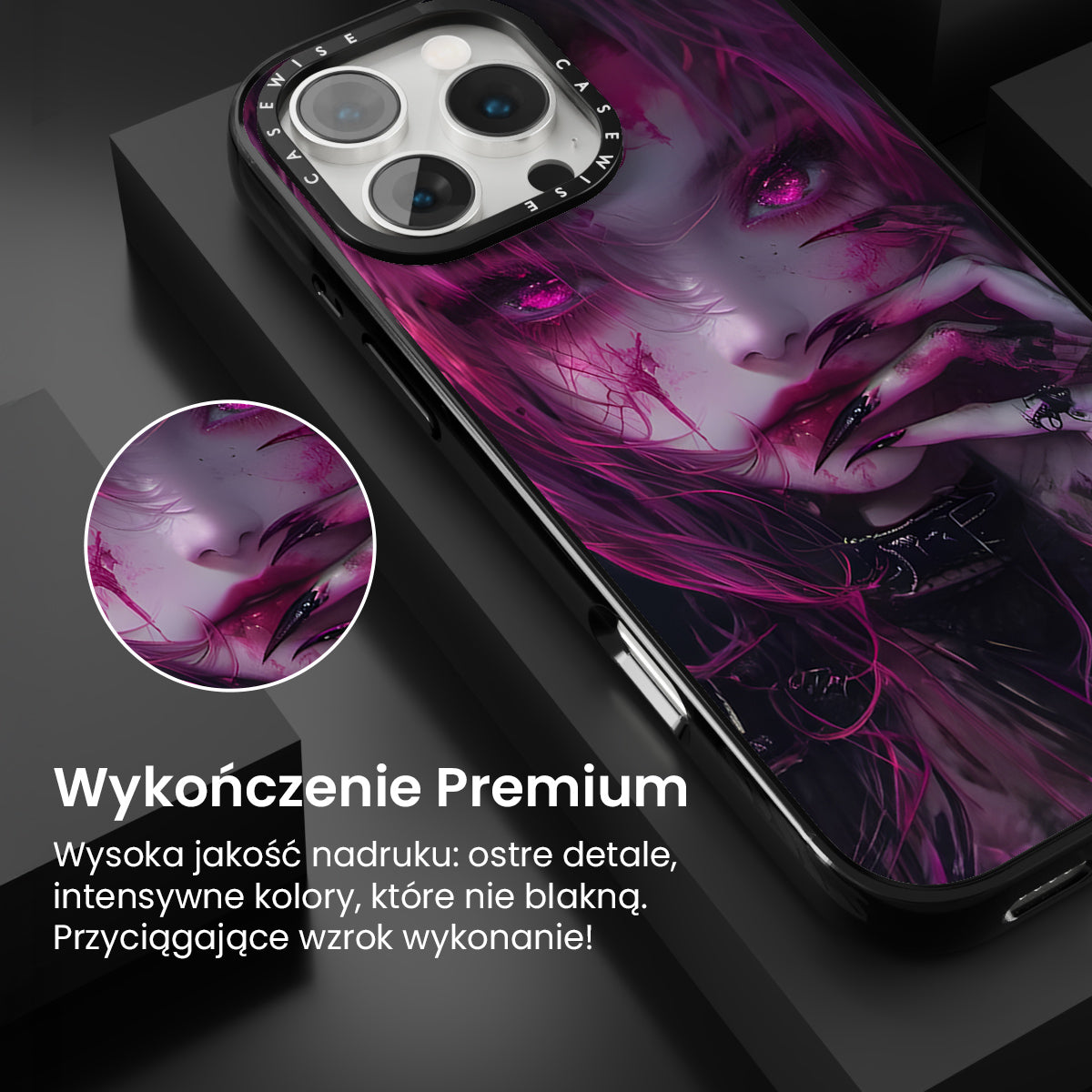 CASEWISE CASEWISE

Wykończenie Premium

Wysoka jakość nadruku: ostre detale, intensywne kolory, które nie blakną. Przyciągające wzrok wykonanie!