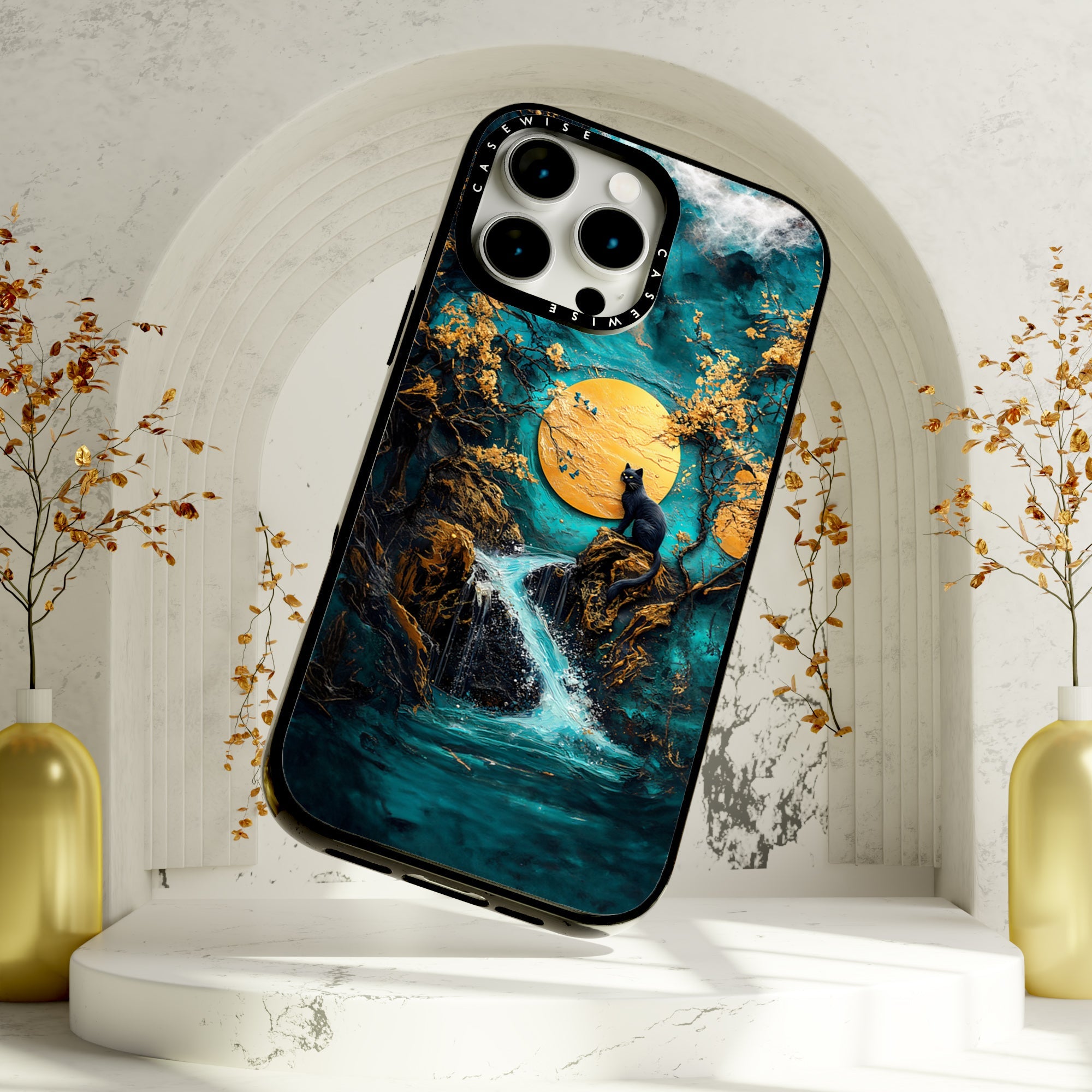 CASEWISE CASEWISE