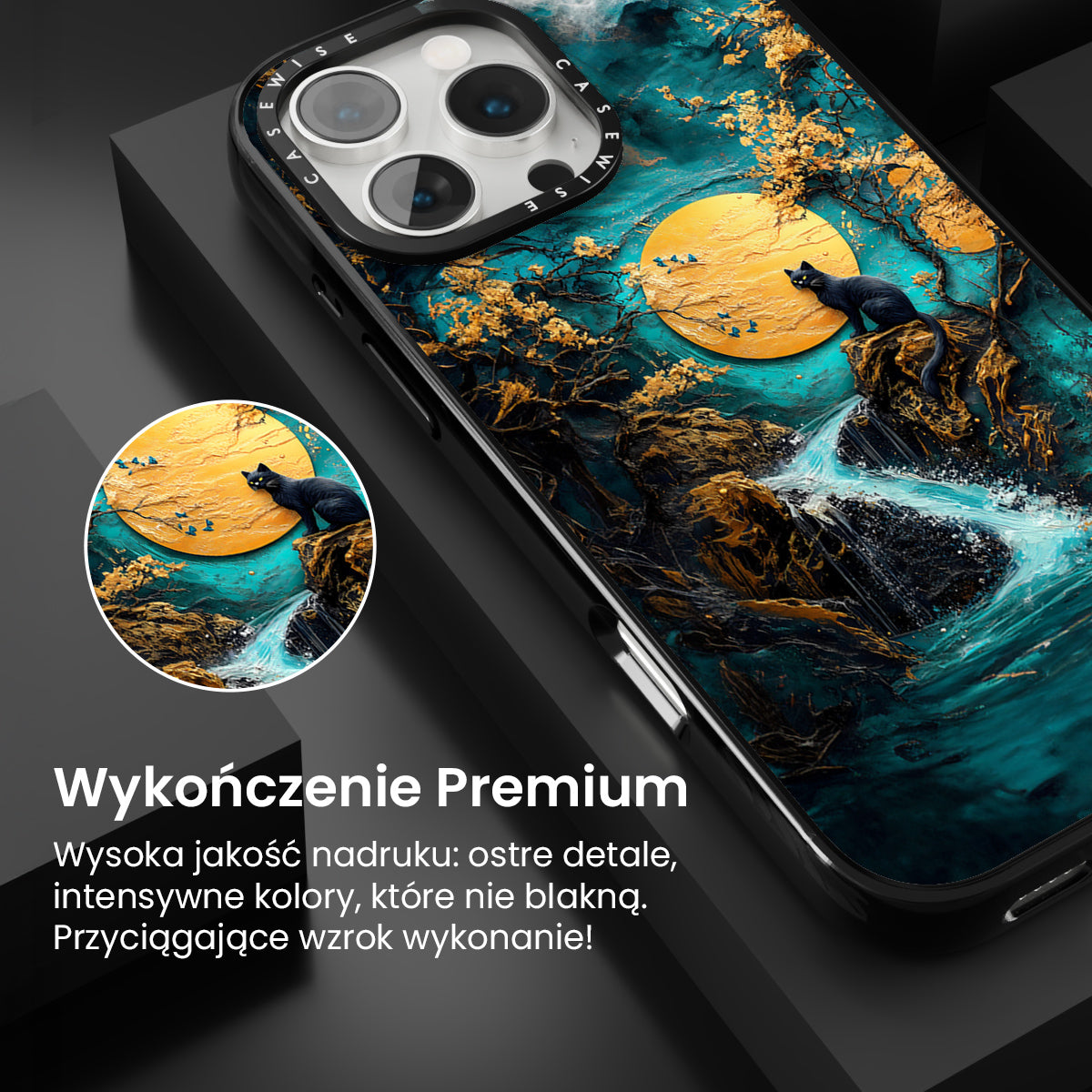 CASEWISE CASEWISE

Wykończenie Premium

Wysoka jakość nadruku: ostre detale, intensywne kolory, które nie blakną. Przyciągające wzrok wykonanie!