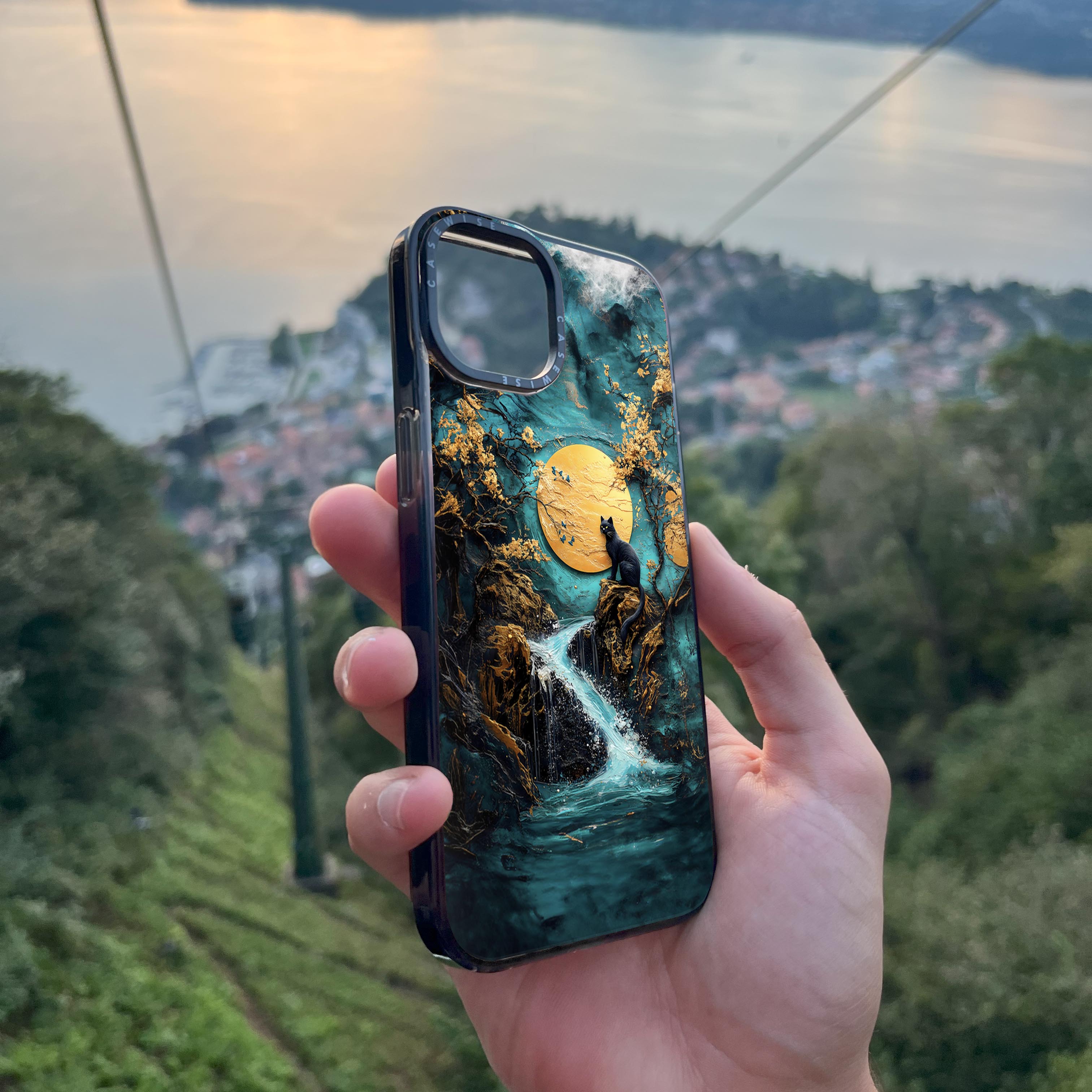 CASEWISE CASEWISE