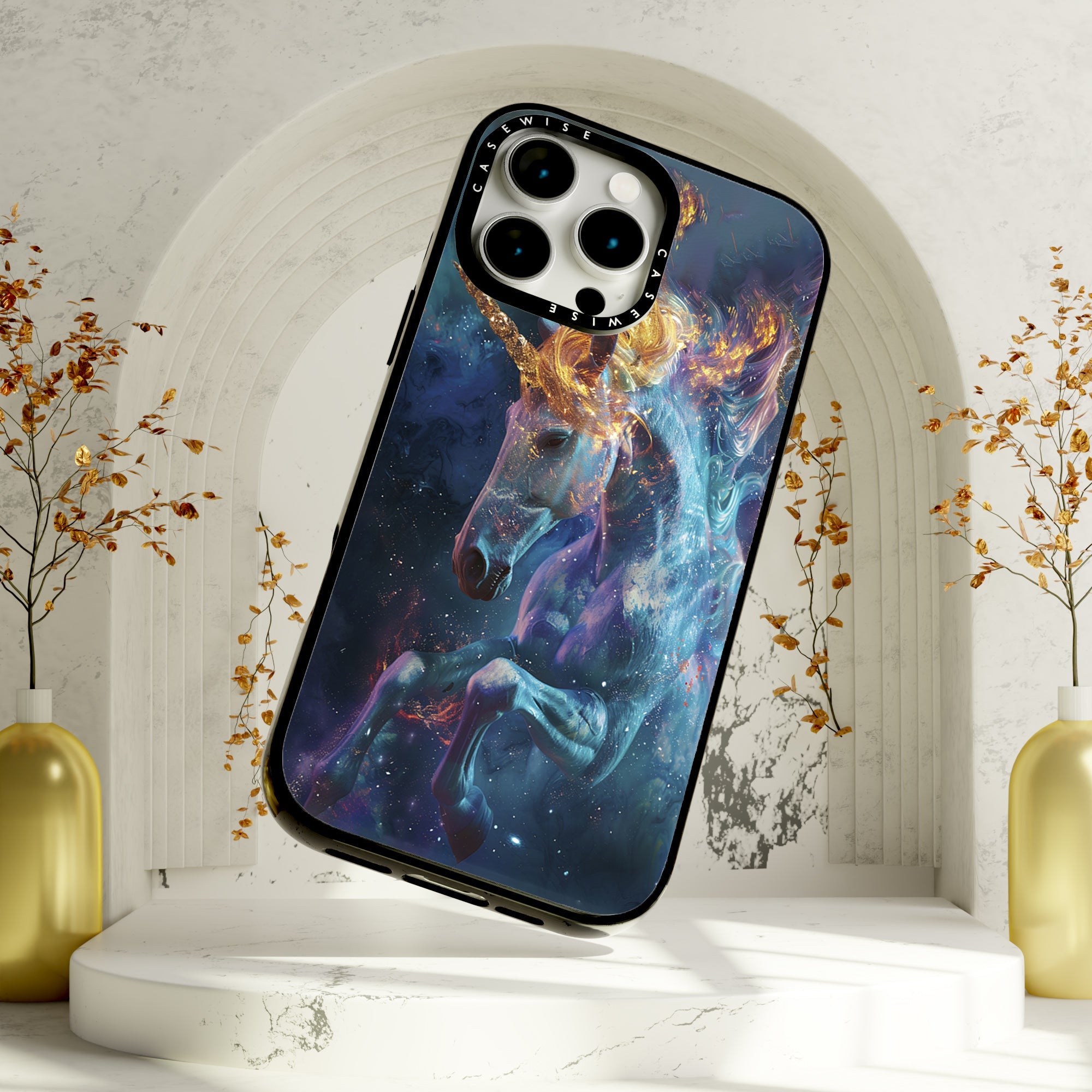 CASEWISE
CASEWISE