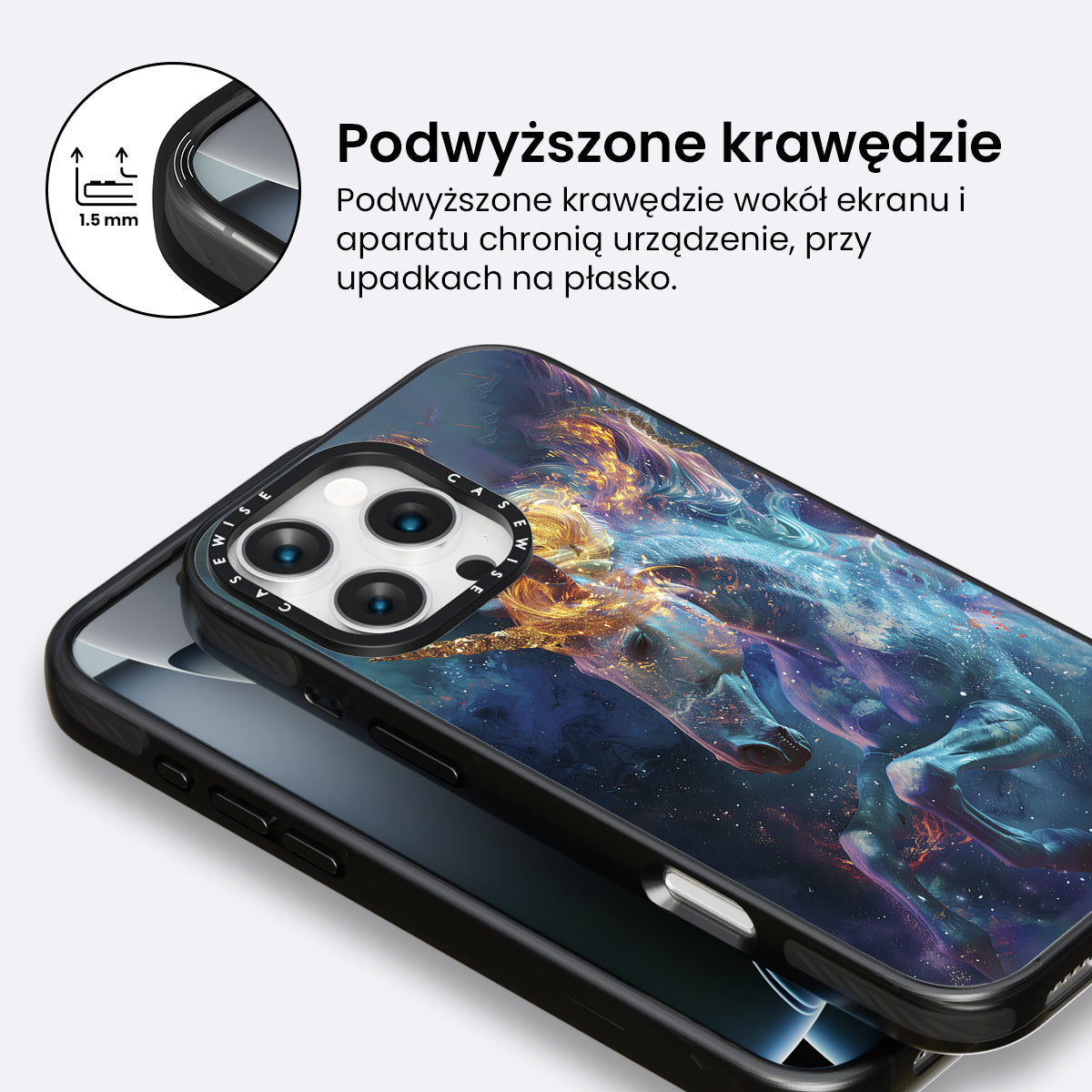 1.5 mm

Podwyższone krawędzie

Podwyższone krawędzie wokół ekranu i aparatu chronią urządzenie, przy upadkach na płasko.

CASEWISE

CASEWISE