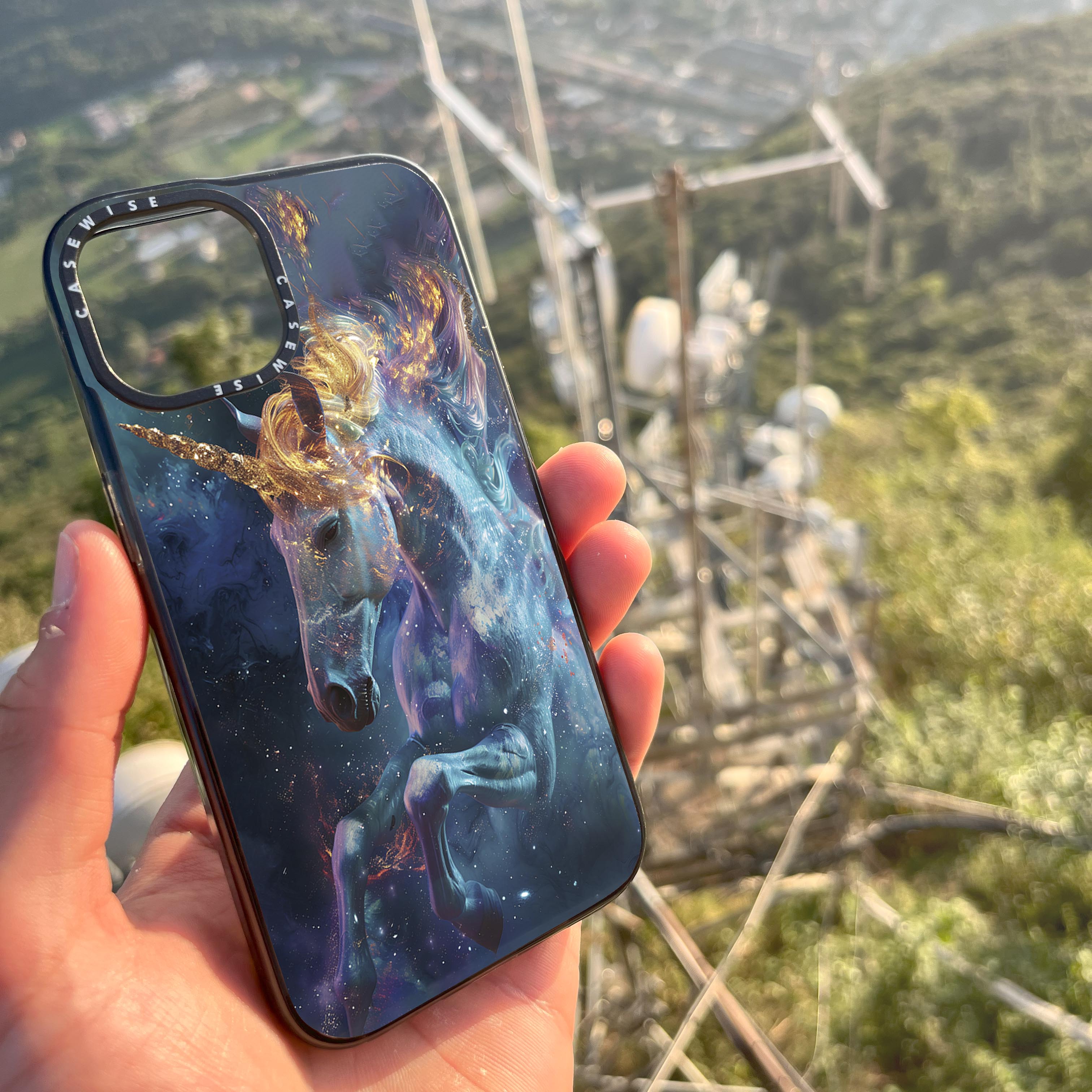 CASEWISE CASEWISE