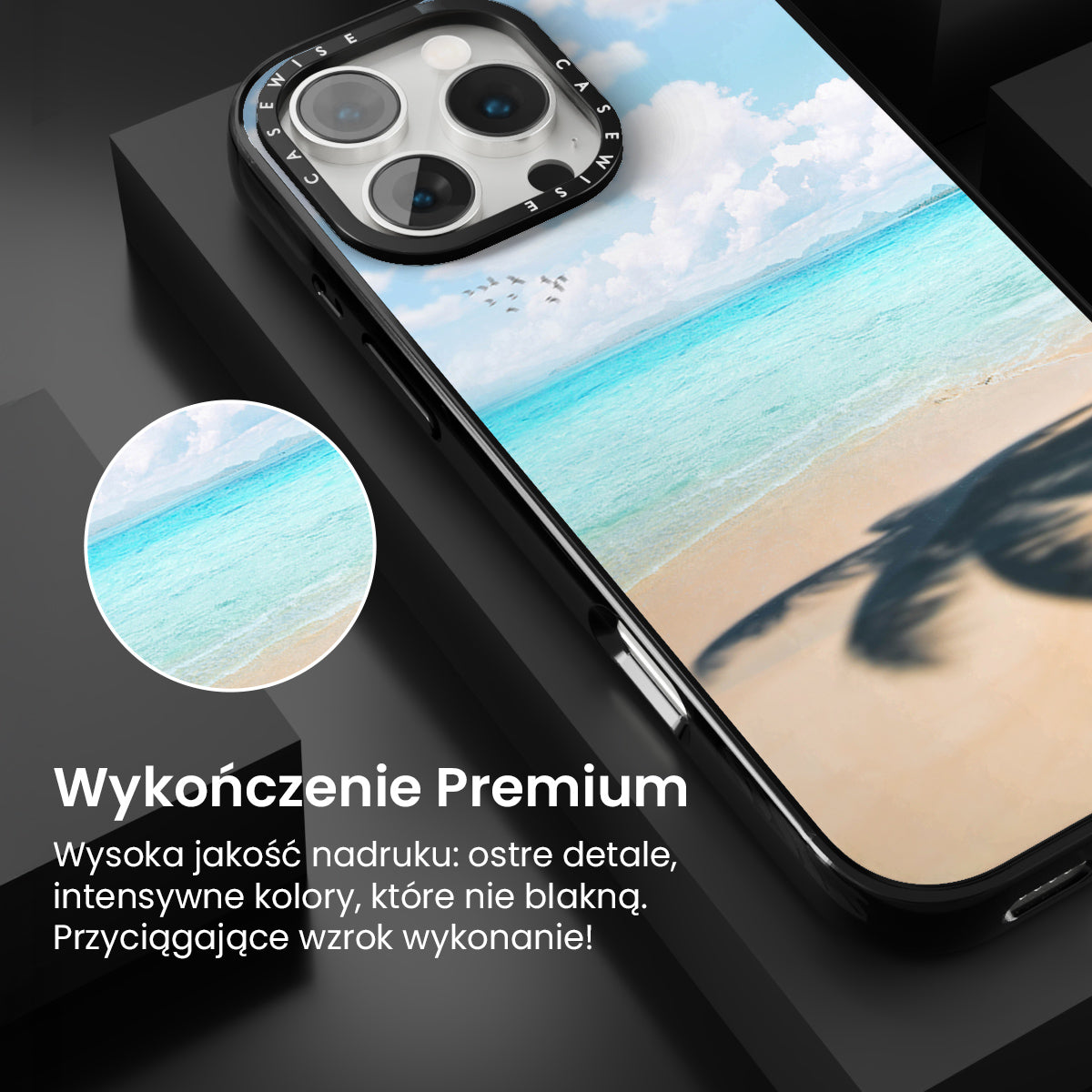 CASEWISE CASEWISE

Wykończenie Premium

Wysoka jakość nadruku: ostre detale, intensywne kolory, które nie blakną. Przyciągające wzrok wykonanie!