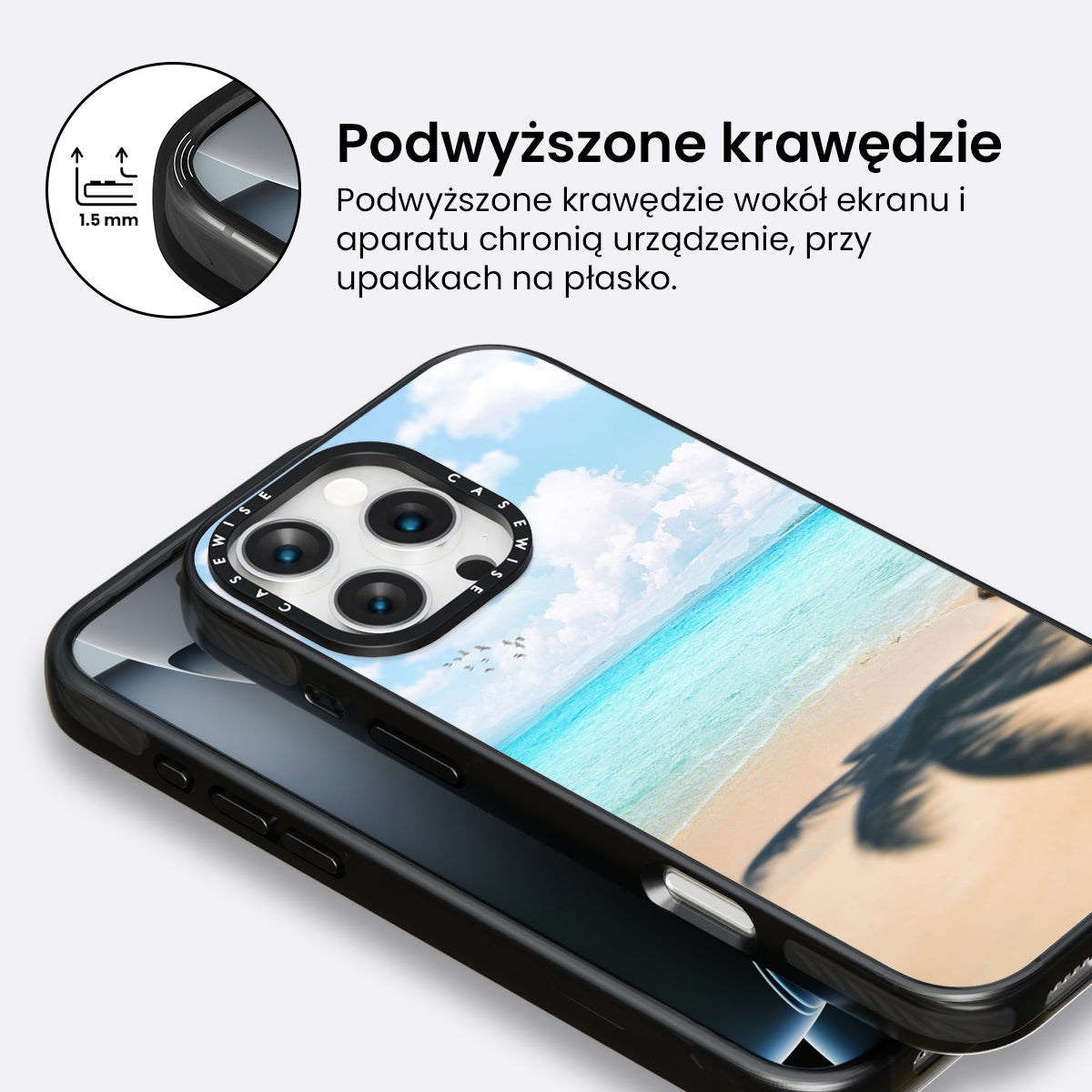 1.5 mm

Podwyższone krawędzie

Podwyższone krawędzie wokół ekranu i aparatu chronią urządzenie, przy upadkach na płasko.

CASEWISE CASEWISE