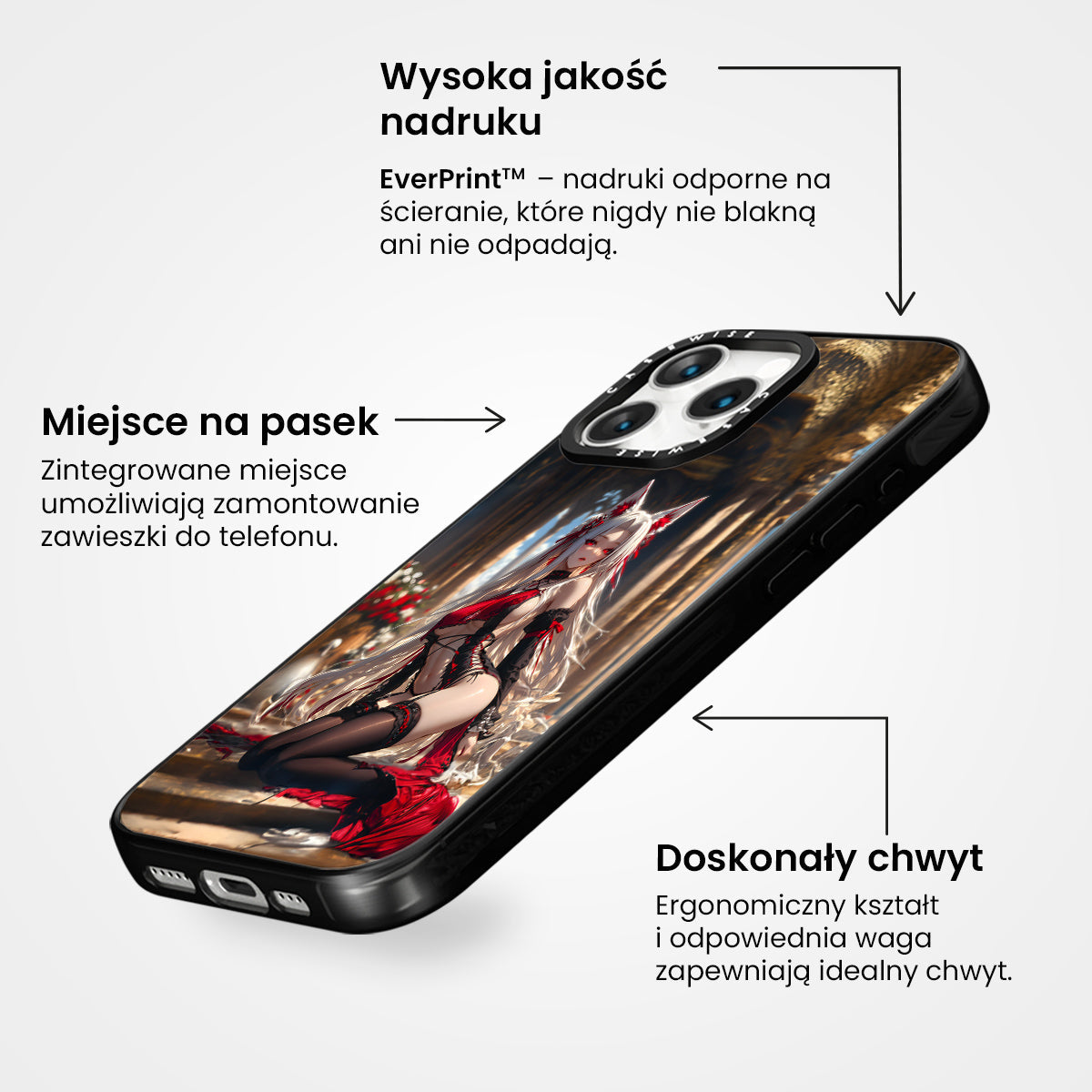 Wysoka jakość nadruku

EverPrint™ – nadruki odporne na ścieranie, które nigdy nie blakną ani nie odpadają.

CASEWISE CASEWISE

Miejsce na pasek

Zintegrowane miejsce umożliwiają zamontowanie zawieszki do telefonu.

Doskonały chwyt

Ergonomiczny kształt i odpowiednia waga zapewniają idealny chwyt.