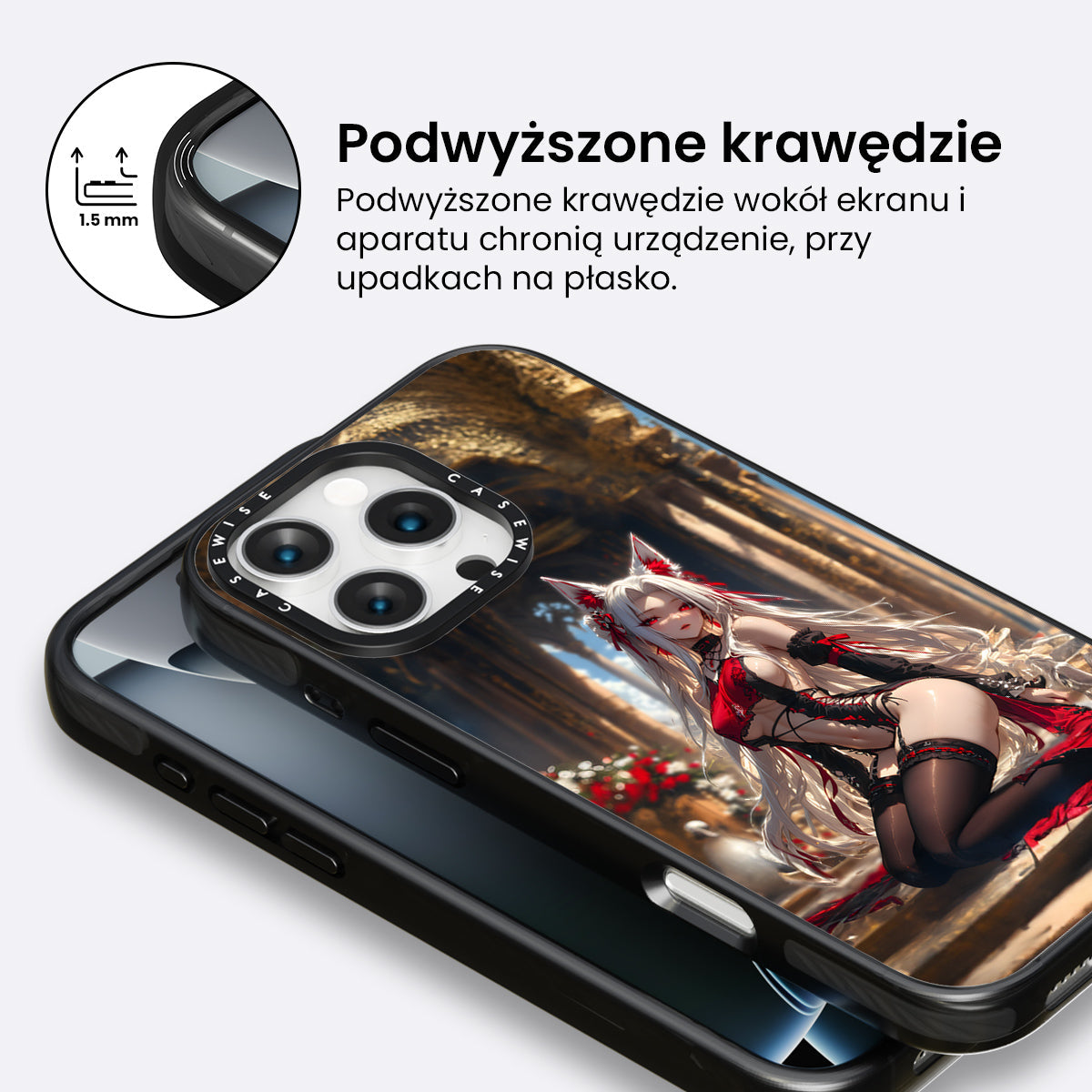 1.5 mm

Podwyższone krawędzie

Podwyższone krawędzie wokół ekranu i aparatu chronią urządzenie, przy upadkach na płasko.

CASEWISE CASEWISE