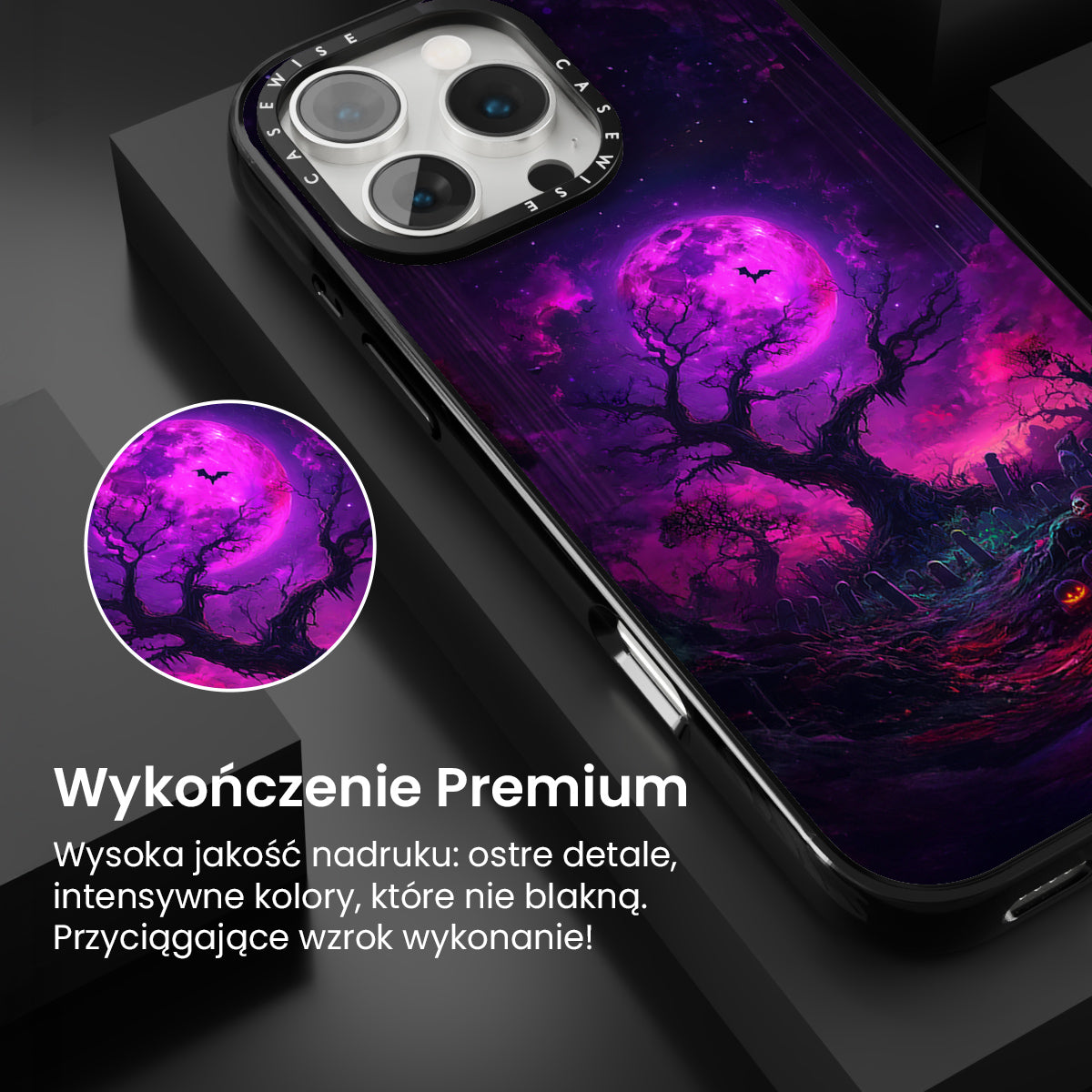 CASEWISE CASEWISE

Wykończenie Premium

Wysoka jakość nadruku: ostre detale, intensywne kolory, które nie blakną. Przyciągające wzrok wykonanie!