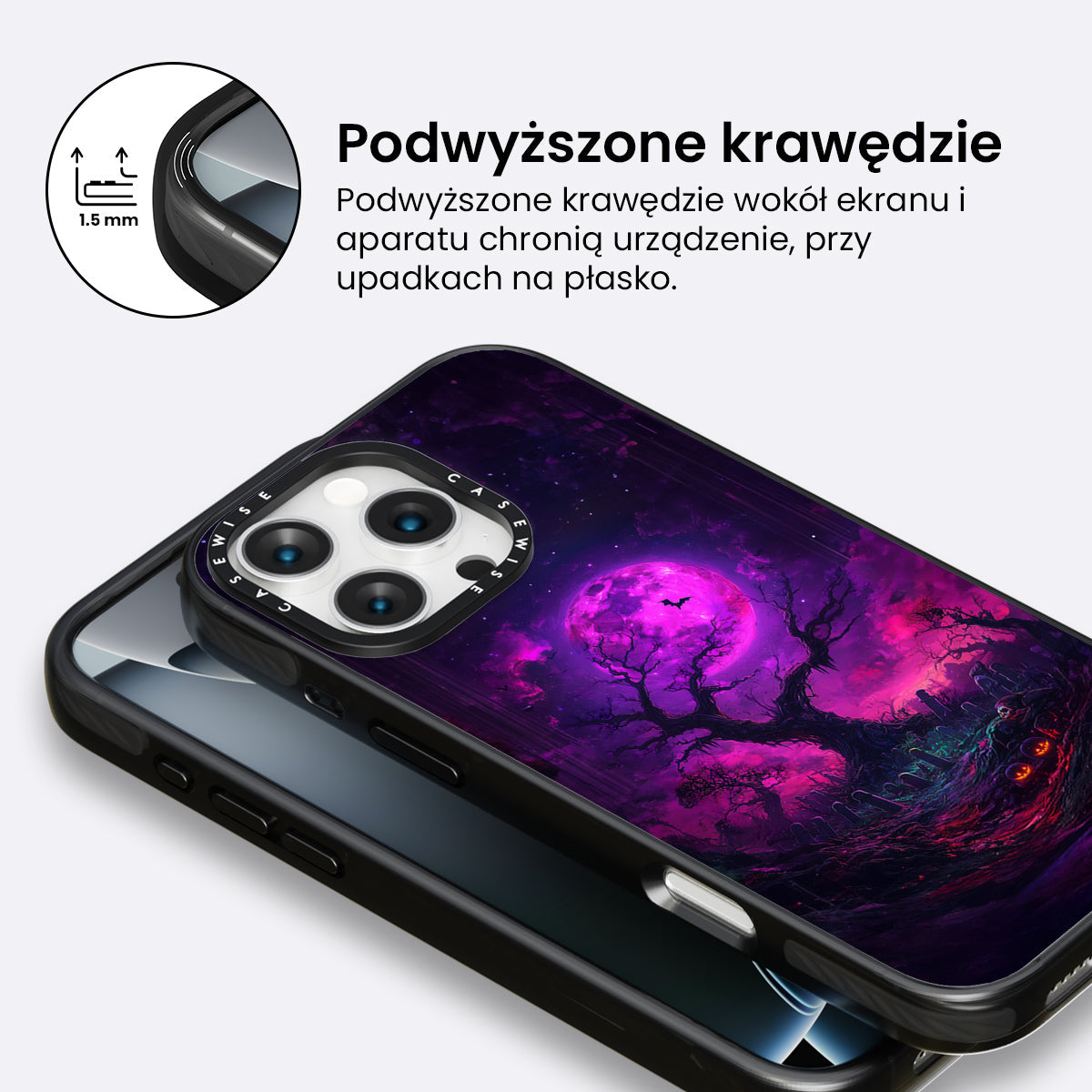 1.5 mm

Podwyższone krawędzie

Podwyższone krawędzie wokół ekranu i aparatu chronią urządzenie, przy upadkach na płasko.

CASEWISE CASEWISE